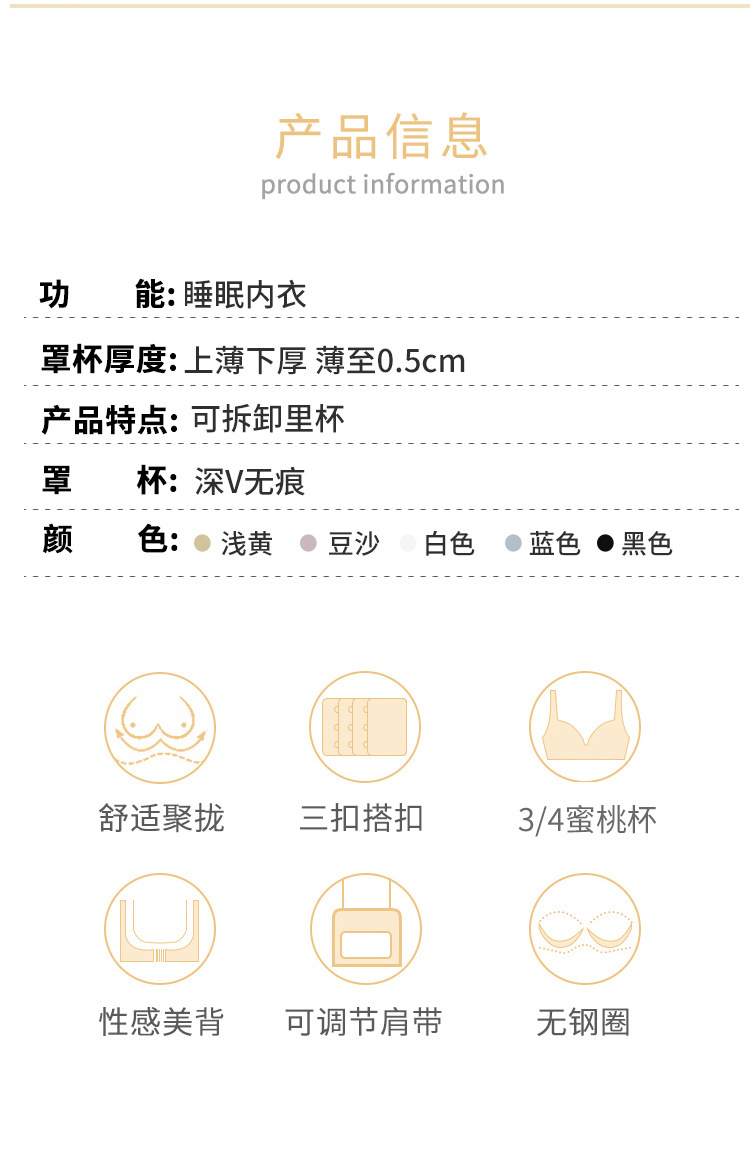 产品信息
product information

功 能: 睡眠内衣

罩杯厚度: 上薄下厚 薄至0.5cm

产品特点: 可拆卸里杯

罩 杯: 深V无痕

颜 色: • 浅黄 • 豆沙 • 白色 • 蓝色 • 黑色

舒适聚拢

三扣搭扣

3/4蜜桃杯

性感美背

可调节肩带

无钢圈