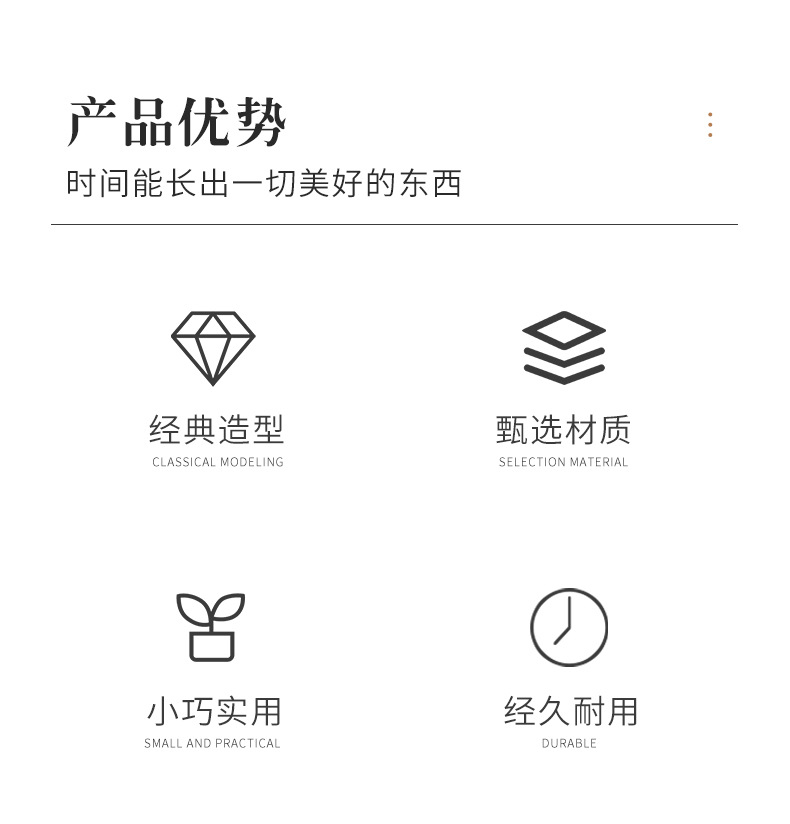 产品优势

时间能长出一切美好的东西

经典造型
CLASSICAL MODELING

甄选材质
SELECTION MATERIAL

小巧实用
SMALL AND PRACTICAL

经久耐用
DURABLE