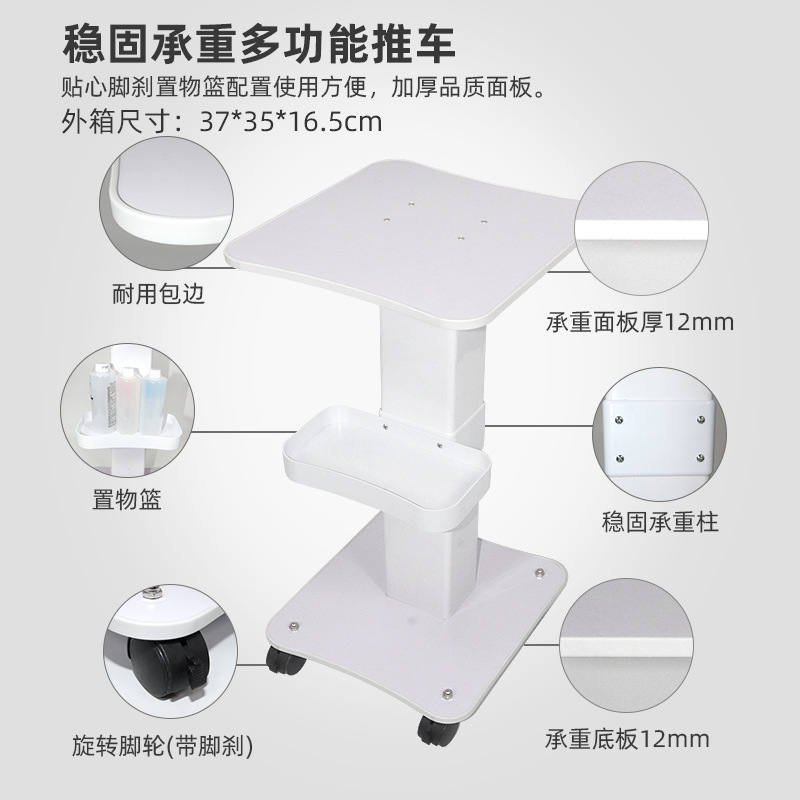 稳固承重多功能推车

贴心脚刹置物篮配置使用方便，加厚品质面板。

外箱尺寸：37*35*16.5cm

耐用包边

承重面板厚12mm

置物篮

稳固承重柱

旋转脚轮(带脚刹)

承重底板12mm