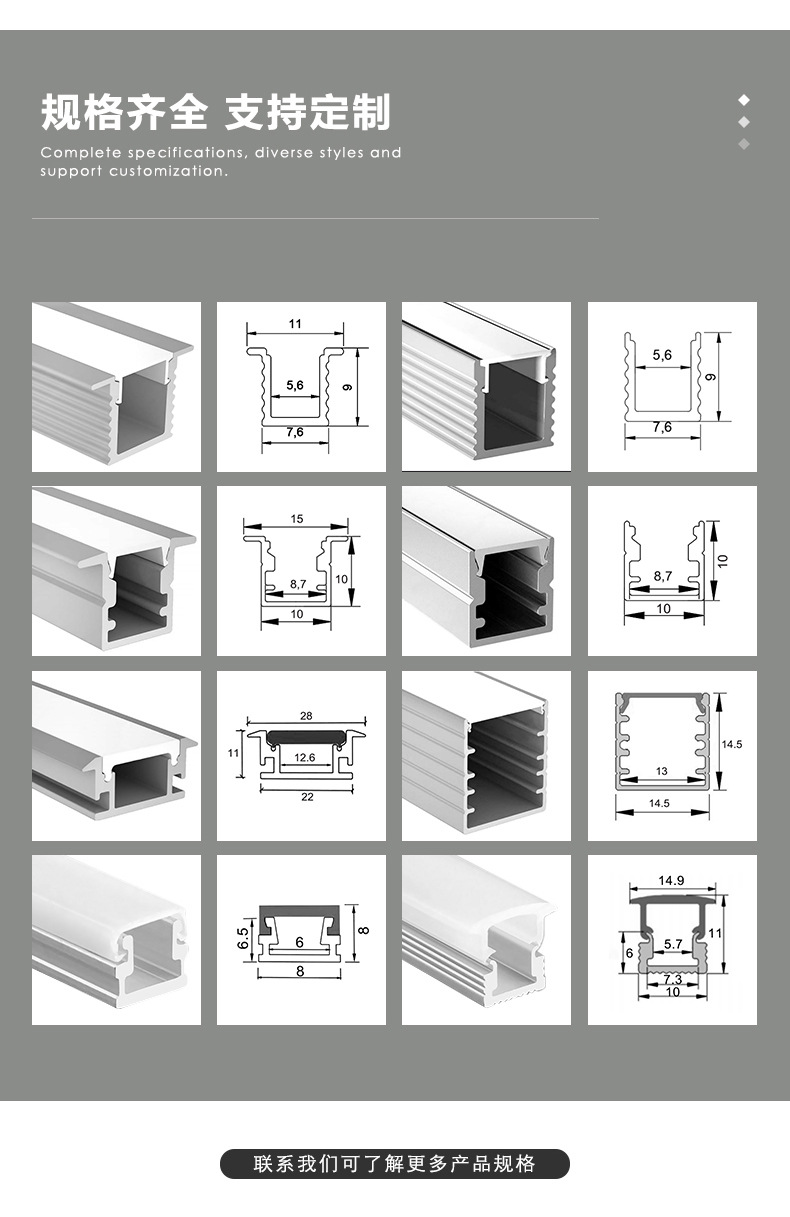 规格齐全 支持定制

Complete specifications, diverse styles and support customization.

11
5,6
9
7,6

5,6
9
7,6

15
8,7
10
10

8,7
10
10

28
11
12.6
22

14.5
13
14.5

6.5
6
8
8

14.9
6
5.7
11
7.3
10

联系我们可了解更多产品规格