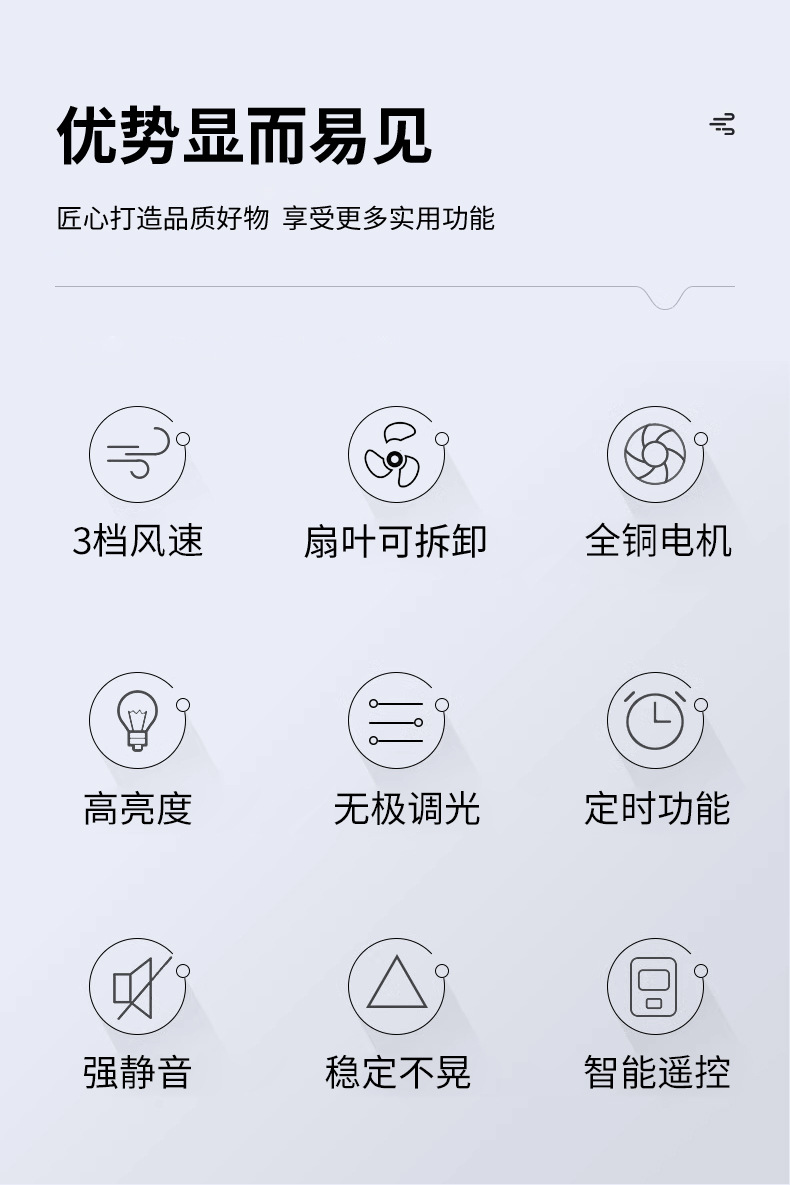 优势显而易见

匠心打造品质好物 享受更多实用功能

3档风速

扇叶可拆卸

全铜电机

高亮度

无极调光

定时功能

强静音

稳定不晃

智能遥控