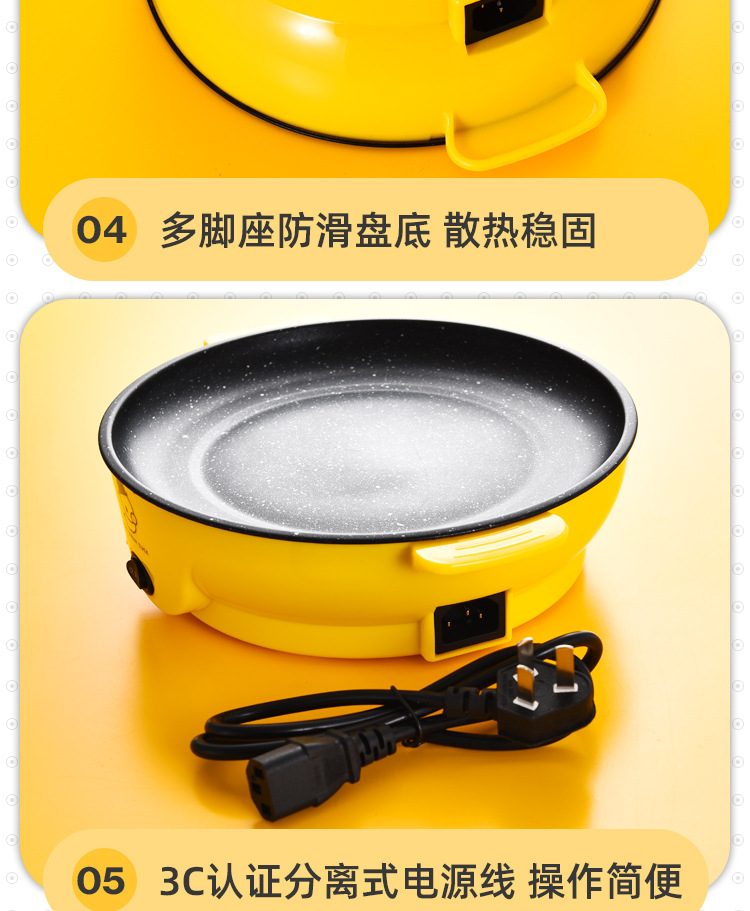 04 多脚座防滑盘底 散热稳固

05 3C认证分离式电源线 操作简便