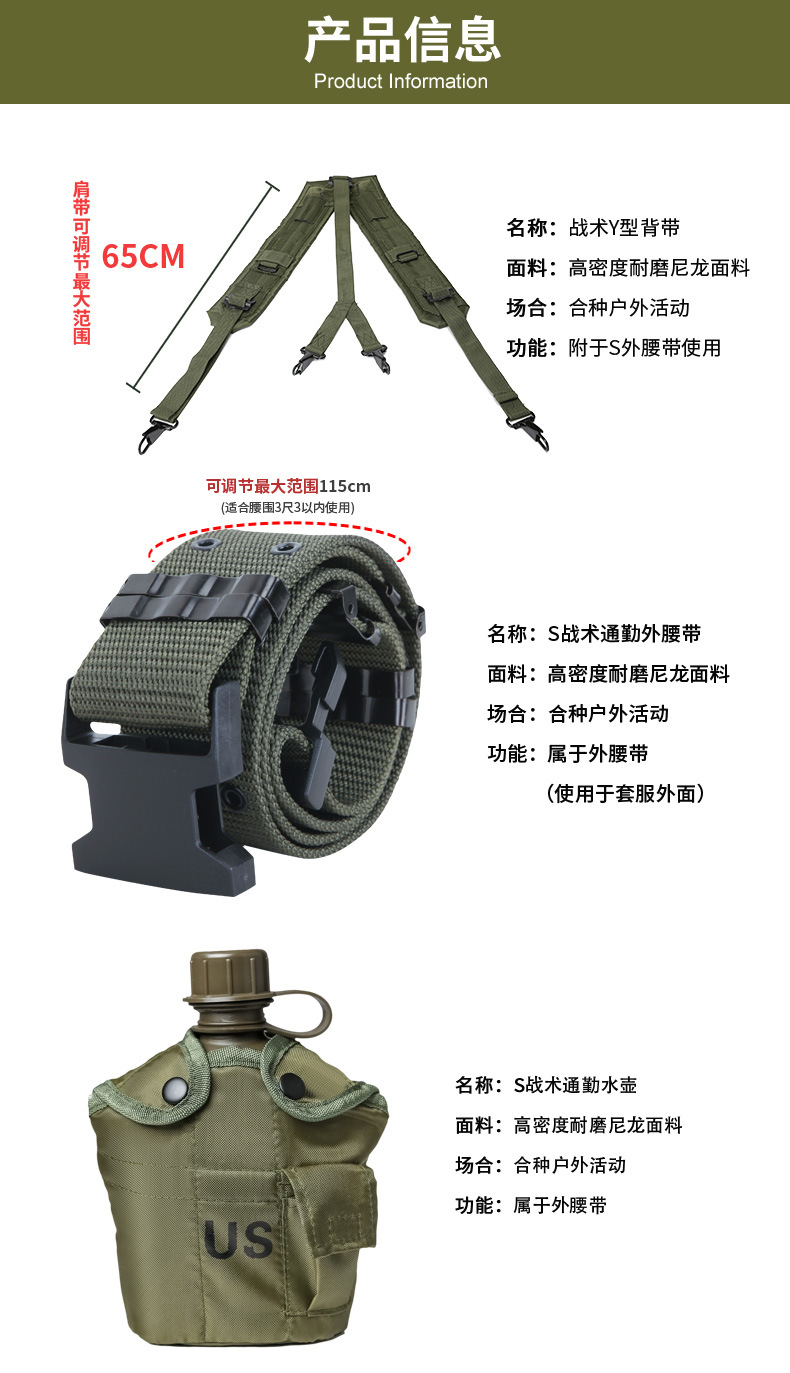 产品信息
Product Information

肩带可调节最大范围
65CM

名称：战术Y型背带
面料：高密度耐磨尼龙面料
场合：合种户外活动
功能：附于S外腰带使用

可调节最大范围115cm
(适合腰围3尺3以内使用)

名称：S战术通勤外腰带
面料：高密度耐磨尼龙面料
场合：合种户外活动
功能：属于外腰带
（使用于套服外面）

US

名称：S战术通勤水壶
面料：高密度耐磨尼龙面料
场合：合种户外活动
功能：属于外腰带