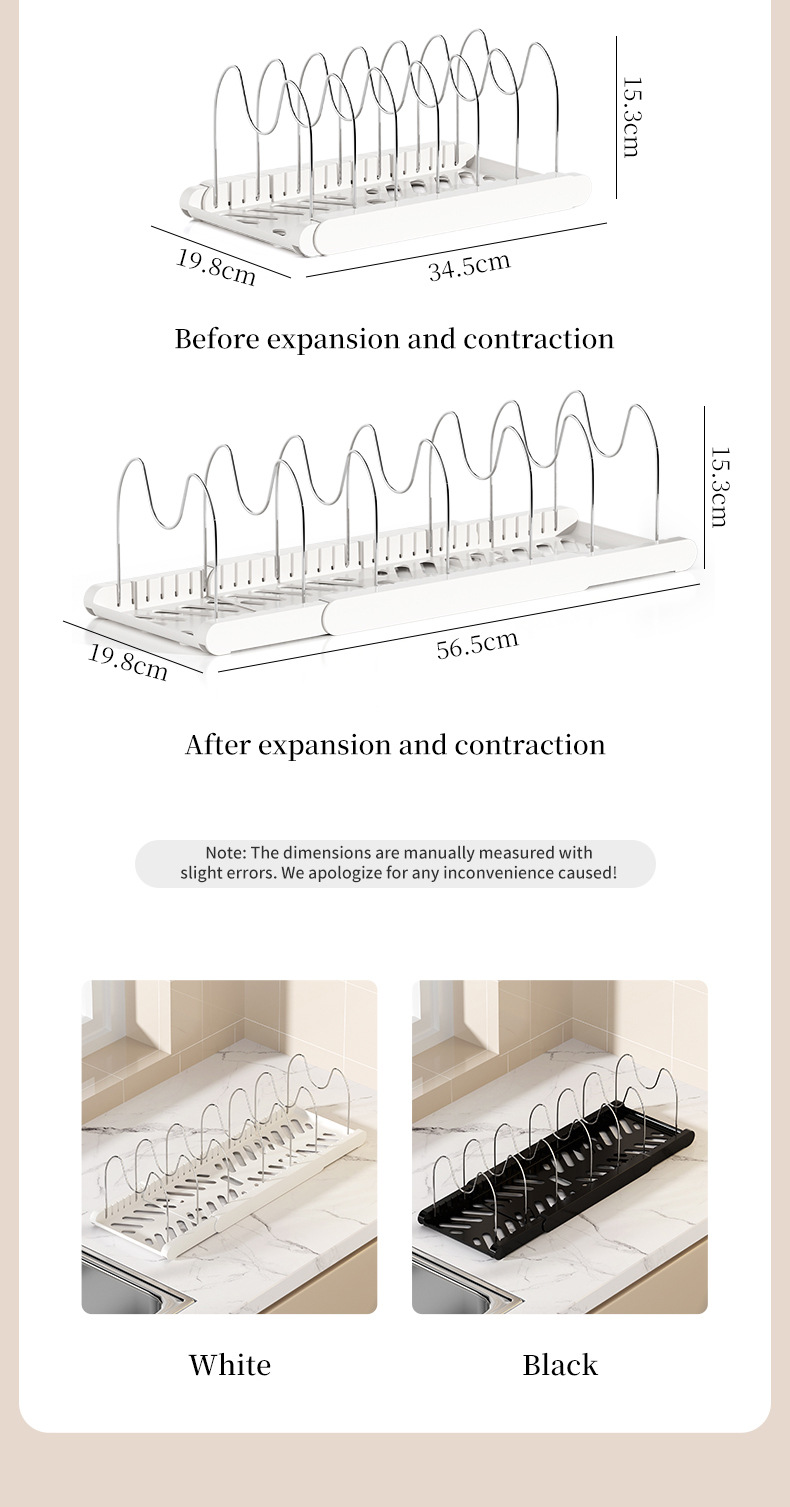 15.3cm

19.8cm

34.5cm

Before expansion and contraction

15.3cm

19.8cm

56.5cm

After expansion and contraction

Note: The dimensions are manually measured with slight errors. We apologize for any inconvenience caused!

White

Black