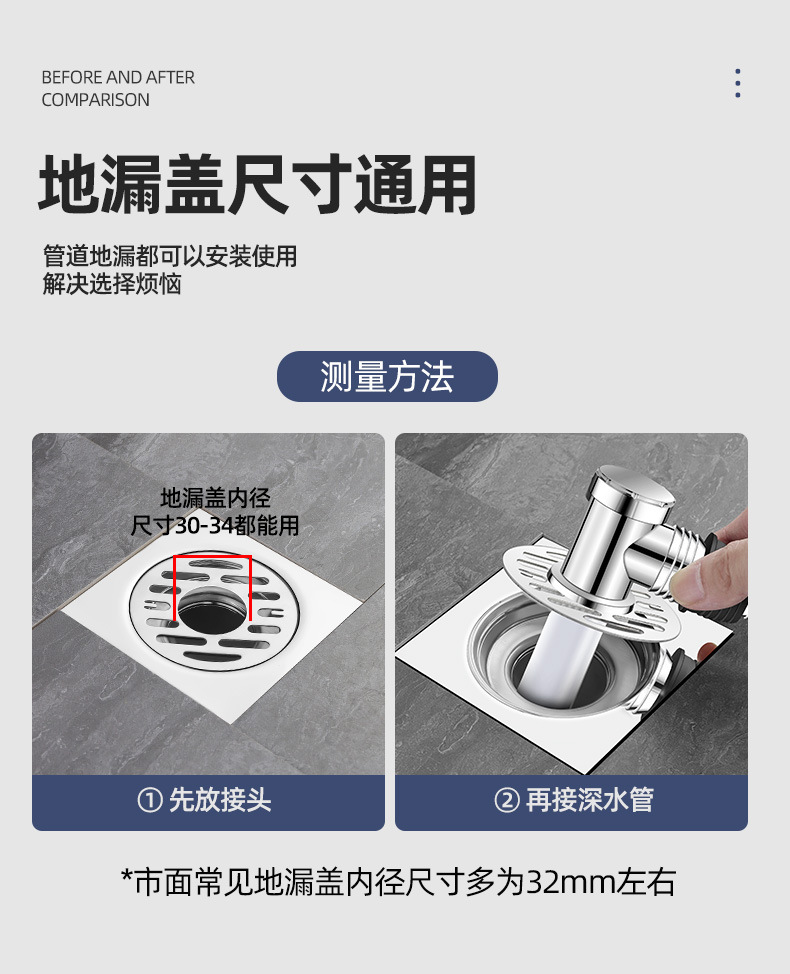 BEFORE AND AFTER COMPARISON

地漏盖尺寸通用

管道地漏都可以安装使用
解决选择烦恼

测量方法

地漏盖内径
尺寸30-34都能用

① 先放接头

② 再接深水管

*市面常见地漏盖内径尺寸多为32mm左右