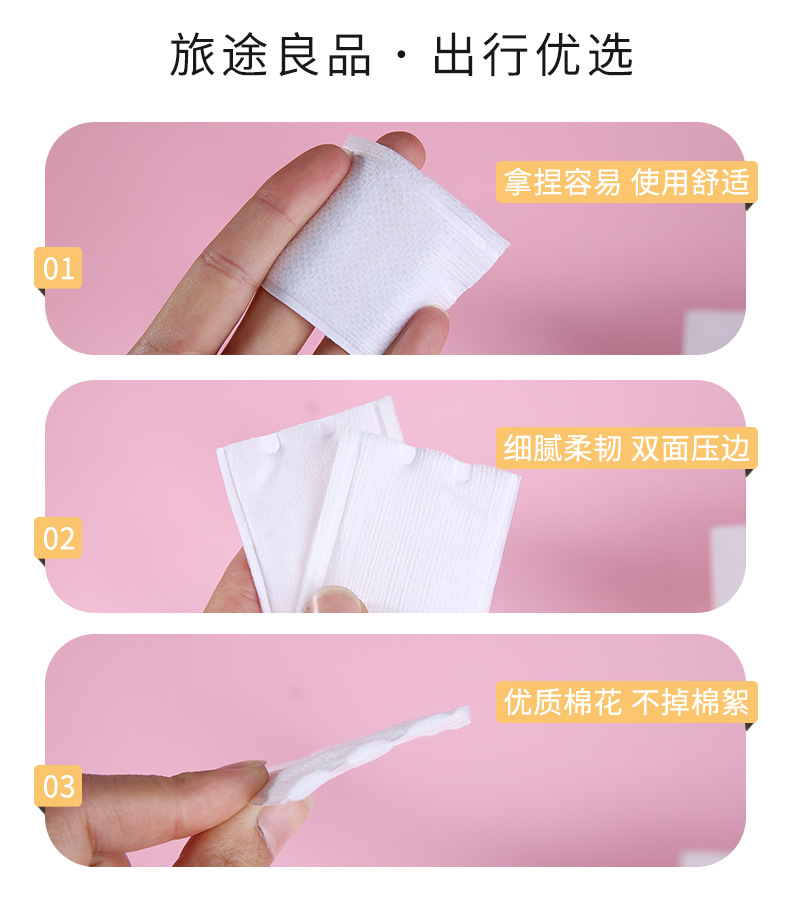 旅途良品 · 出行优选

拿捏容易 使用舒适

01

细腻柔韧 双面压边

02

优质棉花 不掉棉絮

03