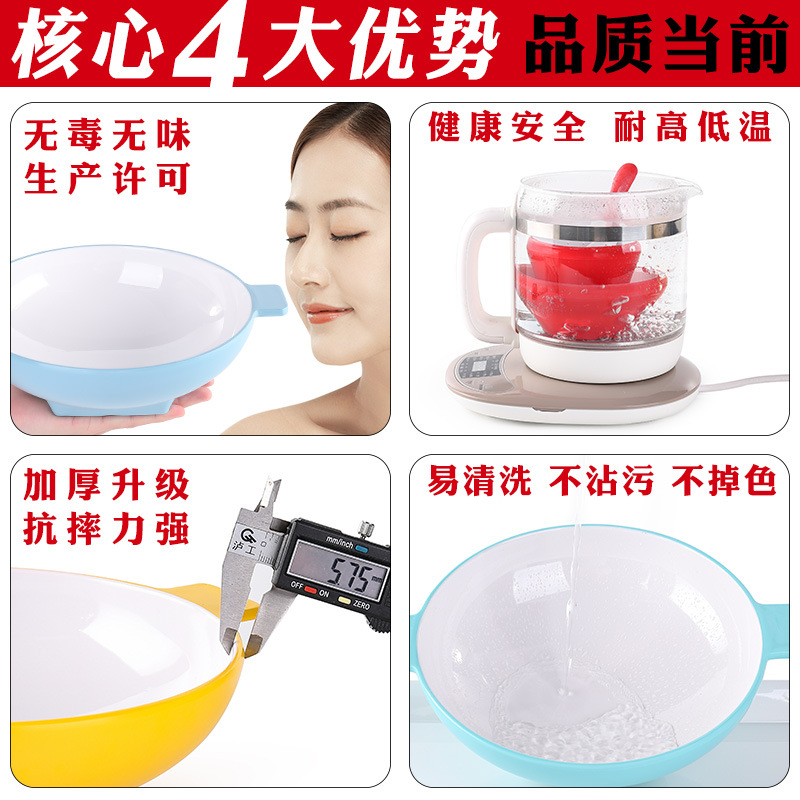 核心4大优势 品质当前

无毒无味
生产许可

健康安全 耐高低温

加厚升级
抗摔力强

沪工
mm/inch
5.75 mm
OFF ON ZERO

易清洗 不沾污 不掉色