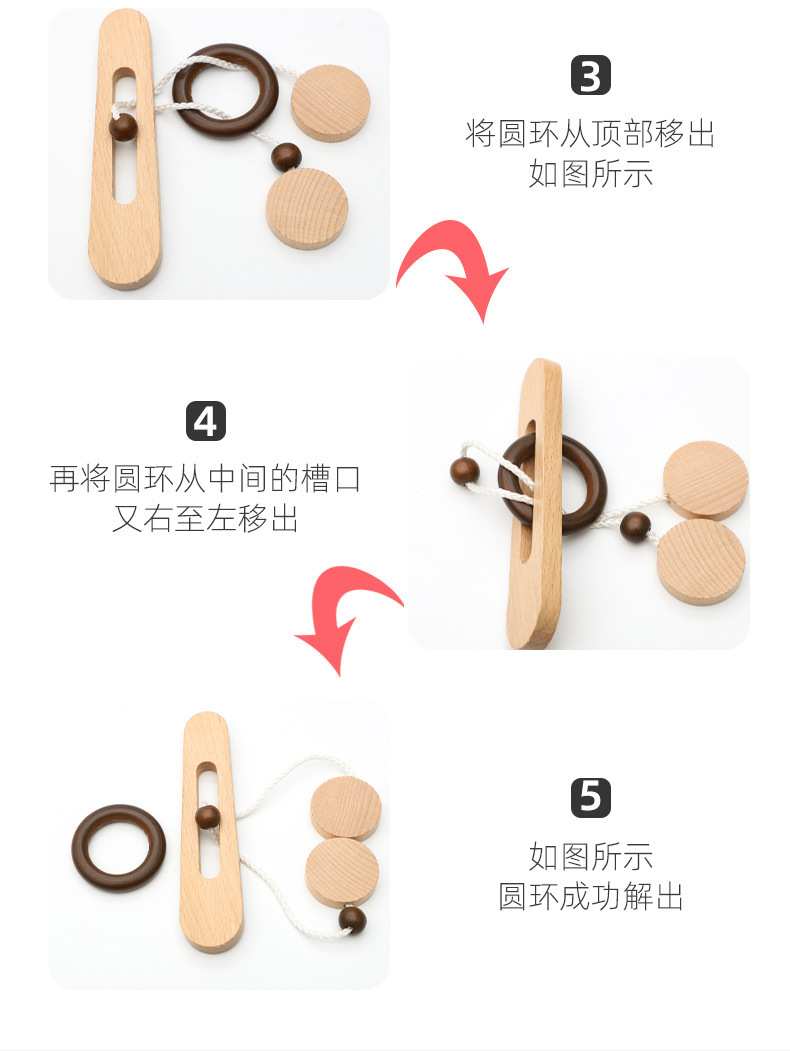 3
将圆环从顶部移出
如图所示

4
再将圆环从中间的槽口
又右至左移出

5
如图所示
圆环成功解出