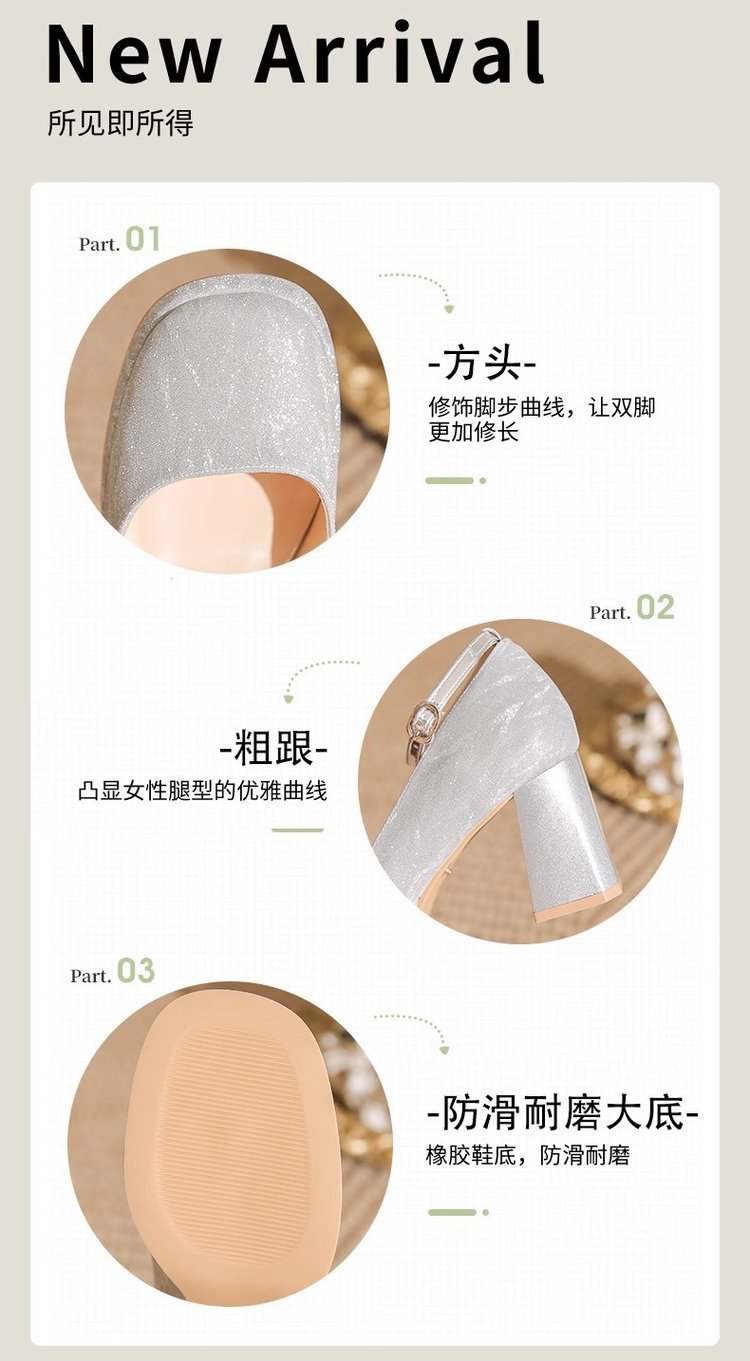 New Arrival

所见即所得

Part. 01

-方头-

修饰脚步曲线，让双脚更加修长

Part. 02

-粗跟-

凸显女性腿型的优雅曲线

Part. 03

-防滑耐磨大底-

橡胶鞋底，防滑耐磨