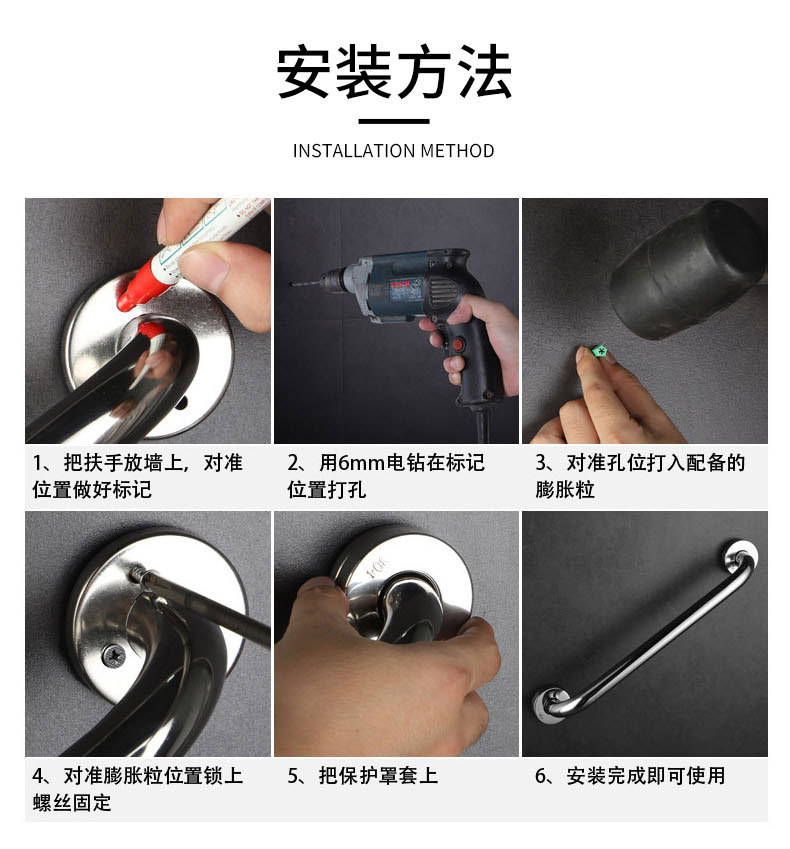 安装方法

INSTALLATION METHOD

1、把扶手放墙上，对准位置做好标记

2、用6mm电钻在标记位置打孔

3、对准孔位打入配备的膨胀粒

4、对准膨胀粒位置锁上螺丝固定

5、把保护罩套上

6、安装完成即可使用