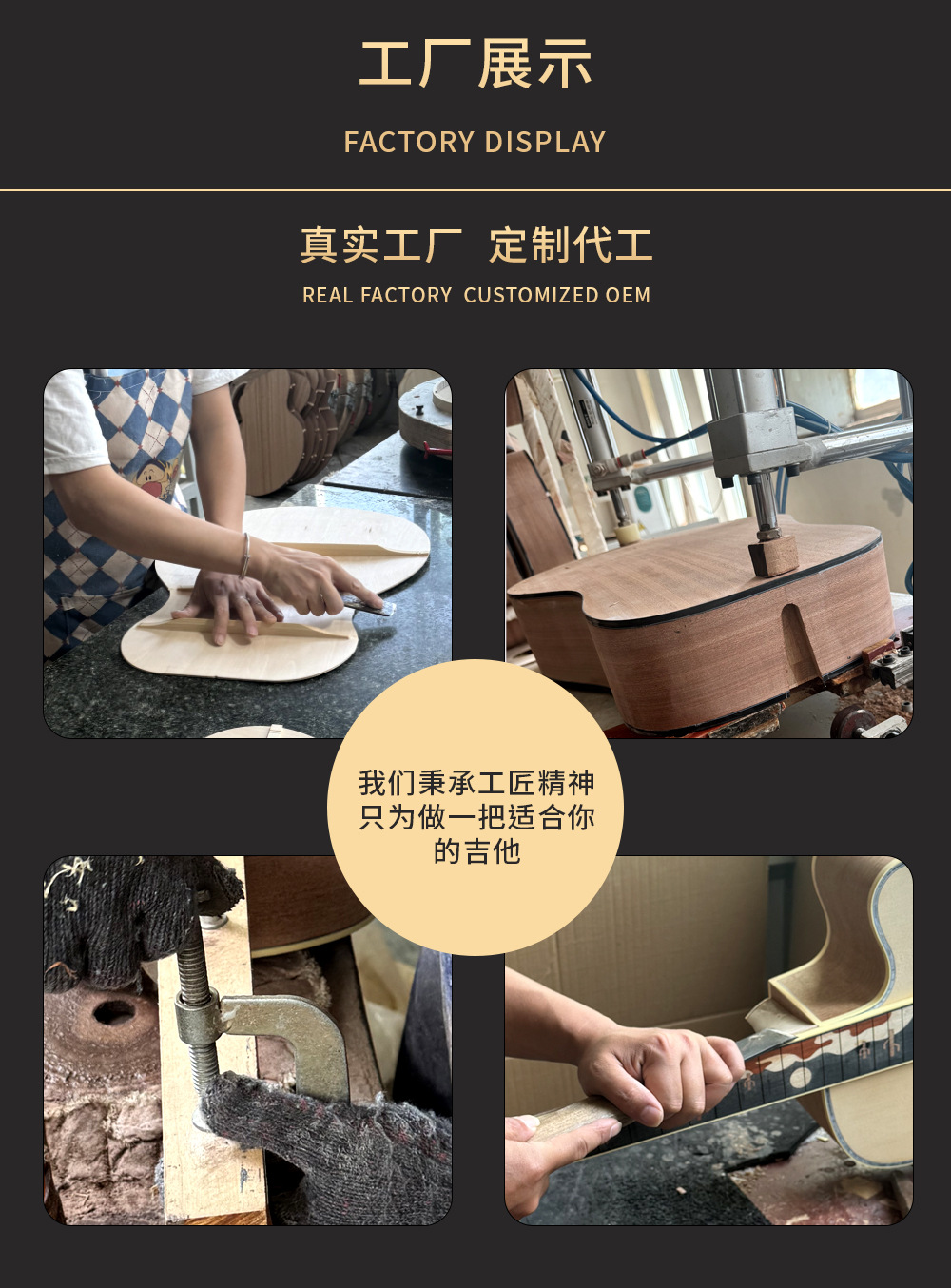 工厂展示

FACTORY DISPLAY

真实工厂 定制代工

REAL FACTORY CUSTOMIZED OEM

我们秉承工匠精神
只为做一把适合你
的吉他