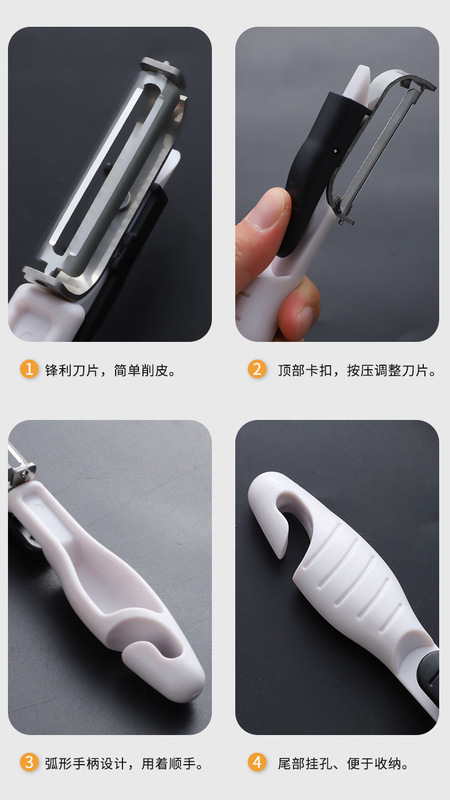 1 锋利刀片，简单削皮。

2 顶部卡扣，按压调整刀片。

3 弧形手柄设计，用着顺手。

4 尾部挂孔、便于收纳。