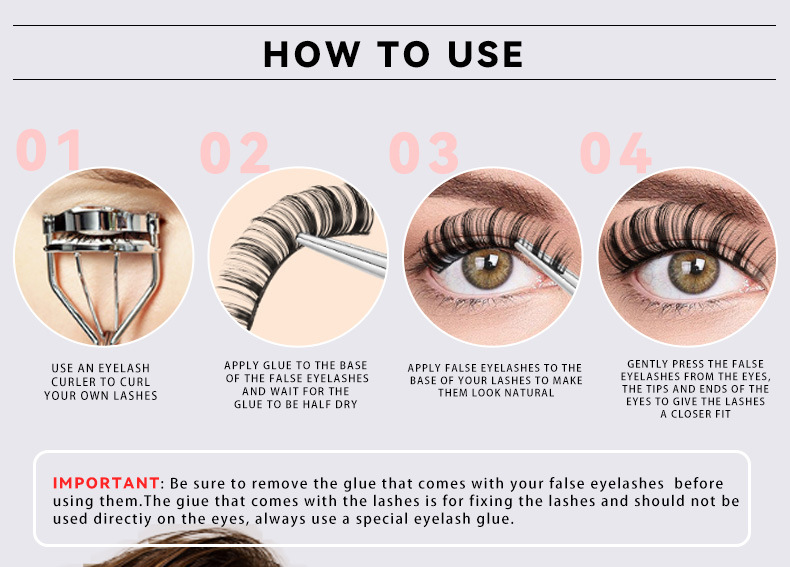 HOW TO USE

01

USE AN EYELASH CURLER TO CURL YOUR OWN LASHES

02

APPLY GLUE TO THE BASE OF THE FALSE EYELASHES AND WAIT FOR THE GLUE TO BE HALF DRY

03

APPLY FALSE EYELASHES TO THE BASE OF YOUR LASHES TO MAKE THEM LOOK NATURAL

04

GENTLY PRESS THE FALSE EYELASHES FROM THE EYES, THE TIPS AND ENDS OF THE EYES TO GIVE THE LASHES A CLOSER FIT

IMPORTANT: Be sure to remove the glue that comes with your false eyelashes before using them.The giue that comes with the lashes is for fixing the lashes and should not be used directiy on the eyes, always use a special eyelash glue.