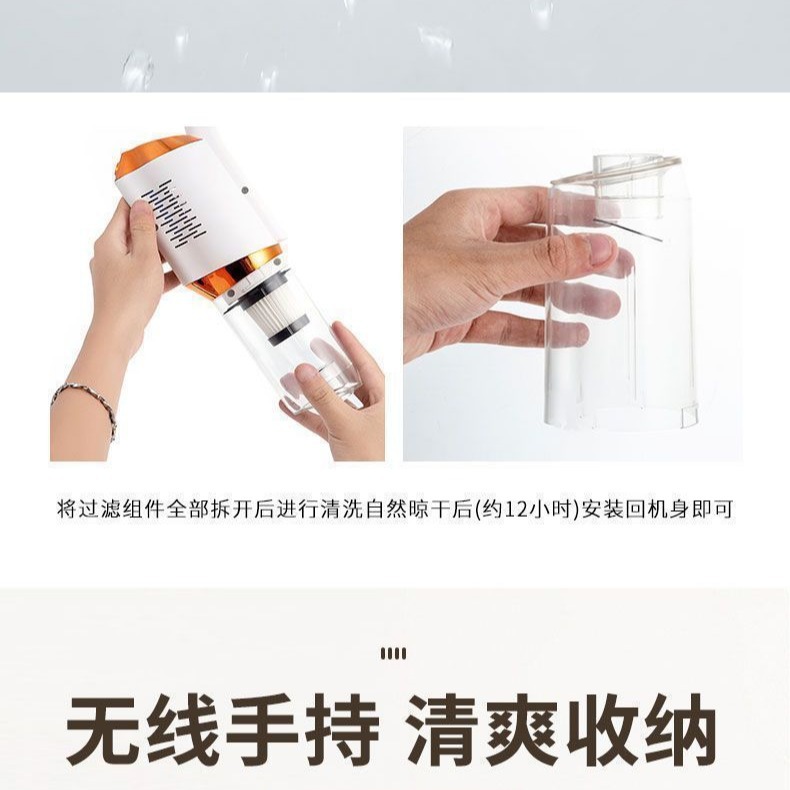 将过滤组件全部拆开后进行清洗自然晾干后(约12小时)安装回机身即可

无线手持 清爽收纳