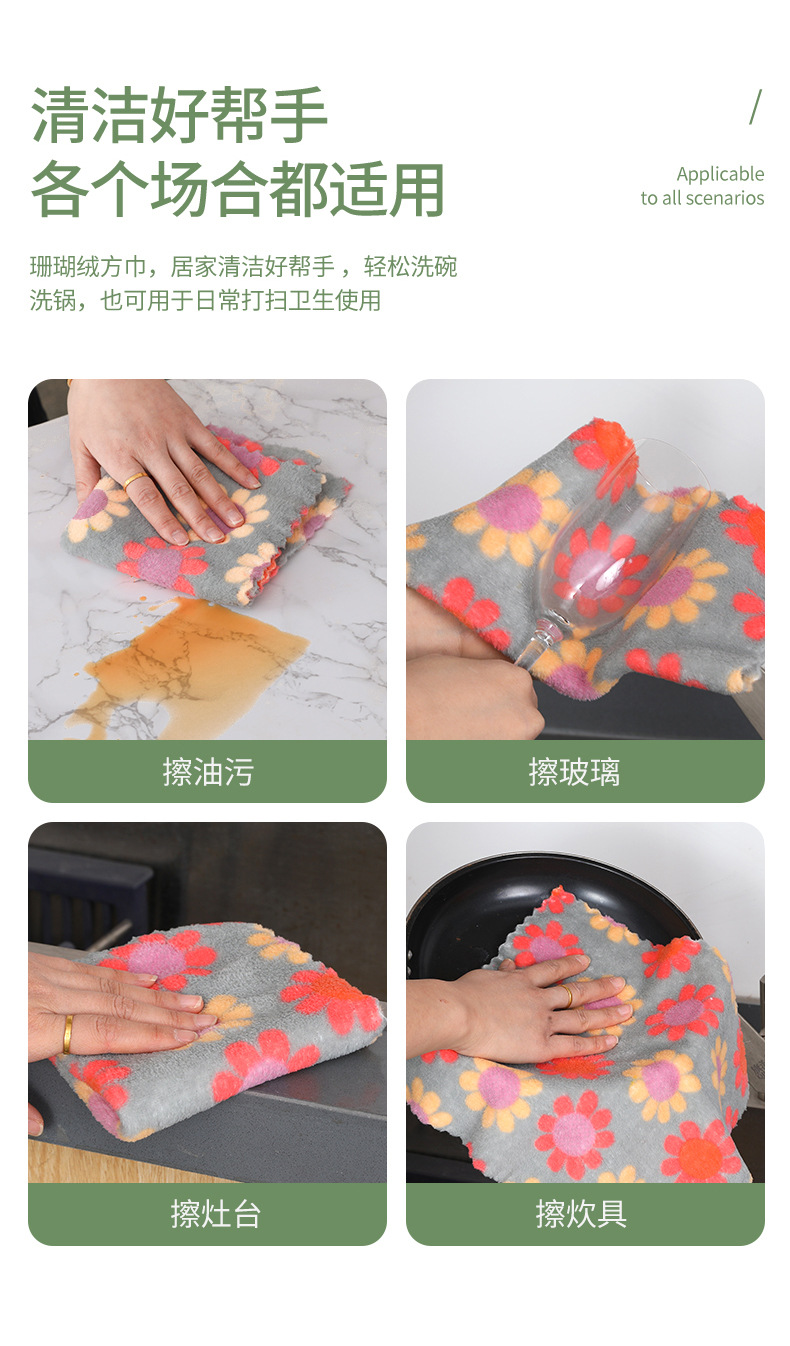 清洁好帮手
各个场合都适用

/
Applicable
to all scenarios

珊瑚绒方巾，居家清洁好帮手，轻松洗碗洗锅，也可用于日常打扫卫生使用

擦油污

擦玻璃

擦灶台

擦炊具