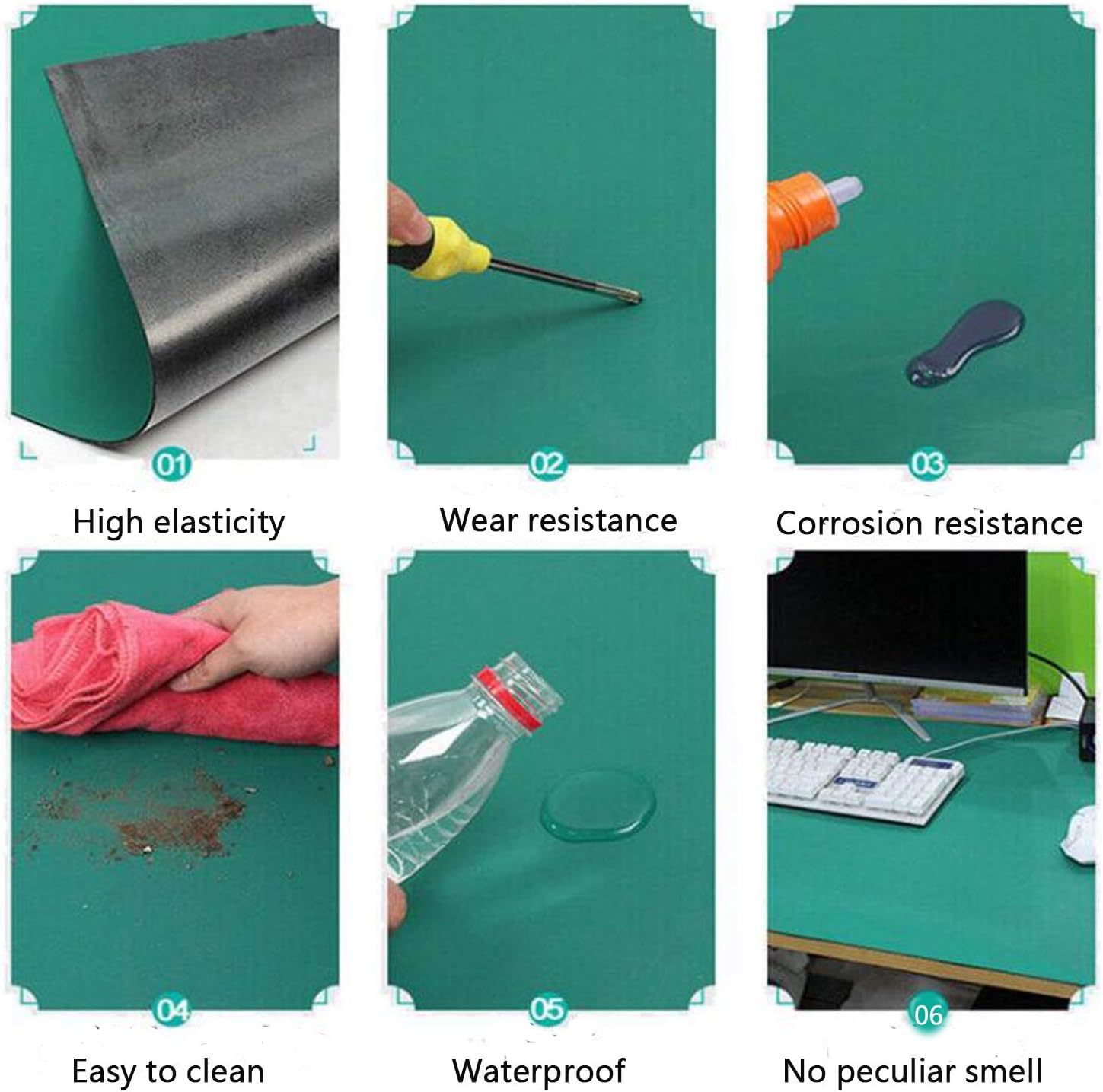 01
High elasticity

02
Wear resistance

03
Corrosion resistance

04
Easy to clean

05
Waterproof

06
No peculiar smell