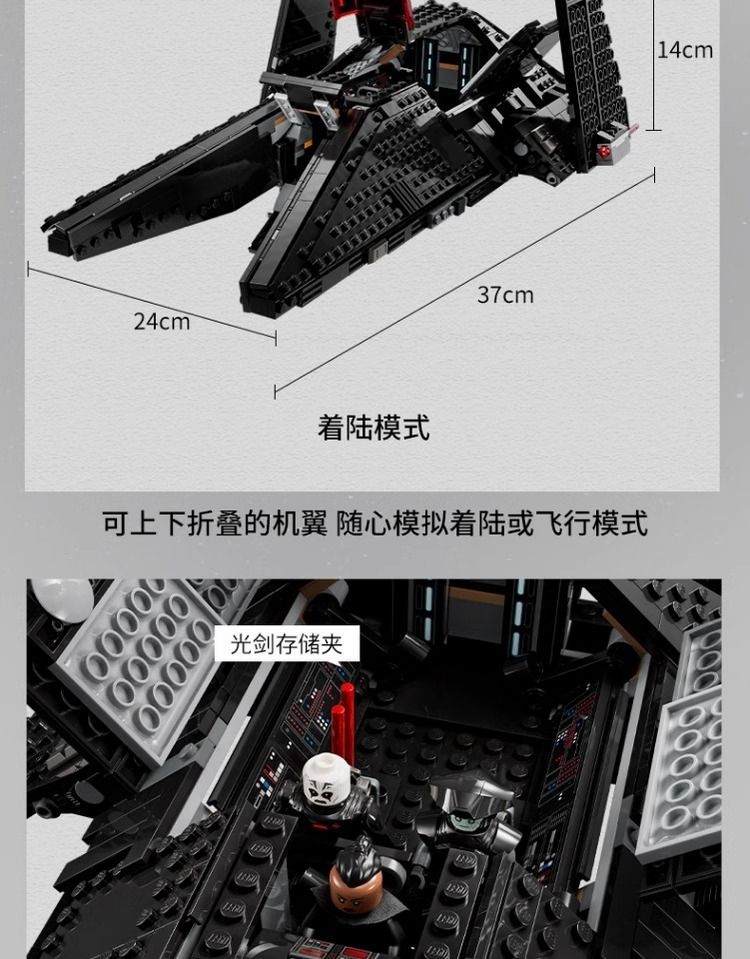 14cm

37cm

24cm

着陆模式

可上下折叠的机翼 随心模拟着陆或飞行模式

光剑存储夹