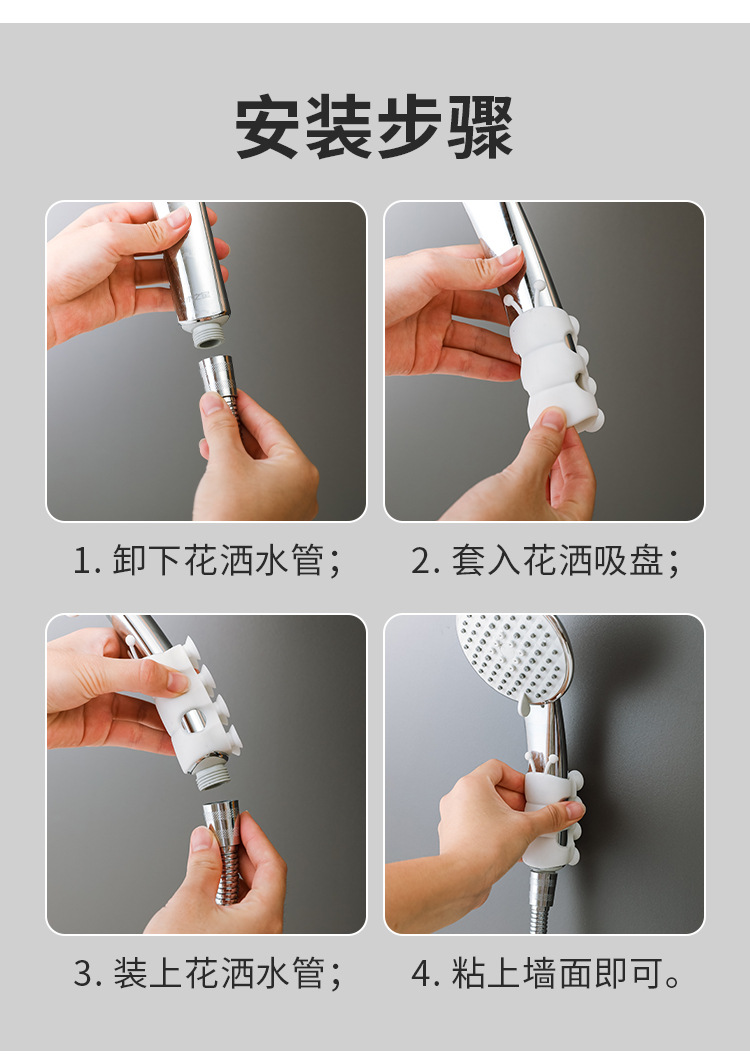 安装步骤

1. 卸下花洒水管；

2. 套入花洒吸盘；

3. 装上花洒水管；

4. 粘上墙面即可。