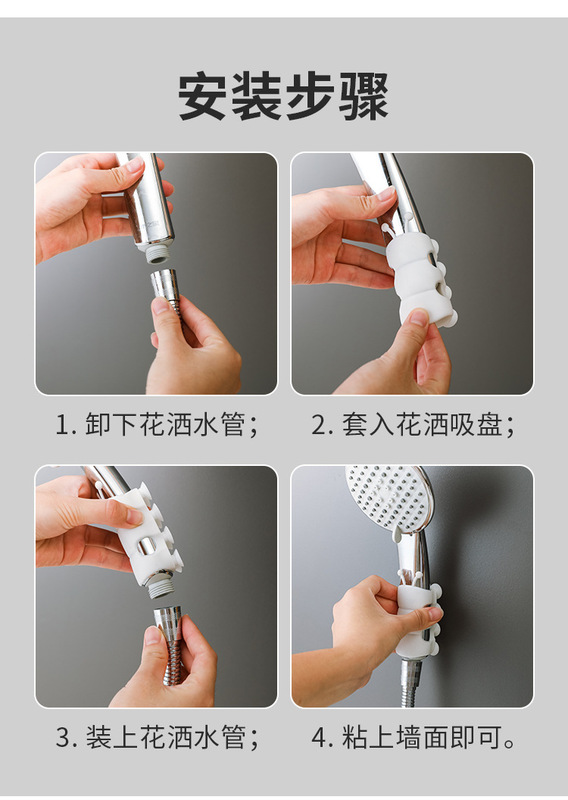 安装步骤

1. 卸下花洒水管；

2. 套入花洒吸盘；

3. 装上花洒水管；

4. 粘上墙面即可。