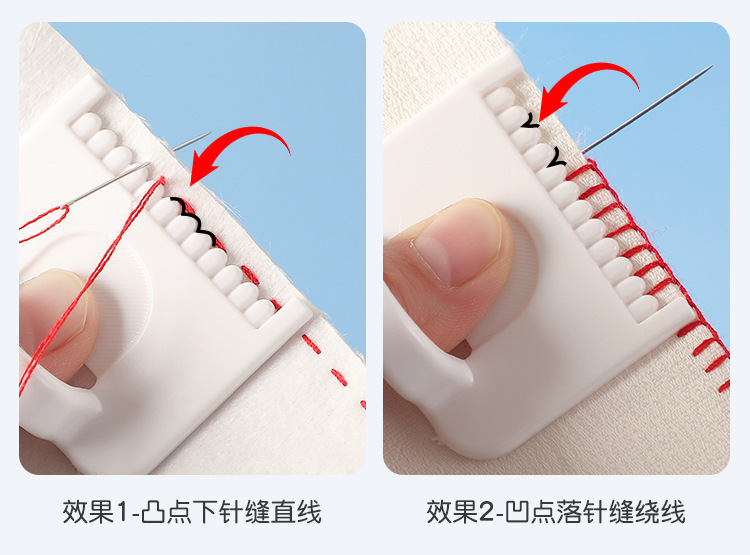 效果1-凸点下针缝直线

效果2-凹点落针缝绕线