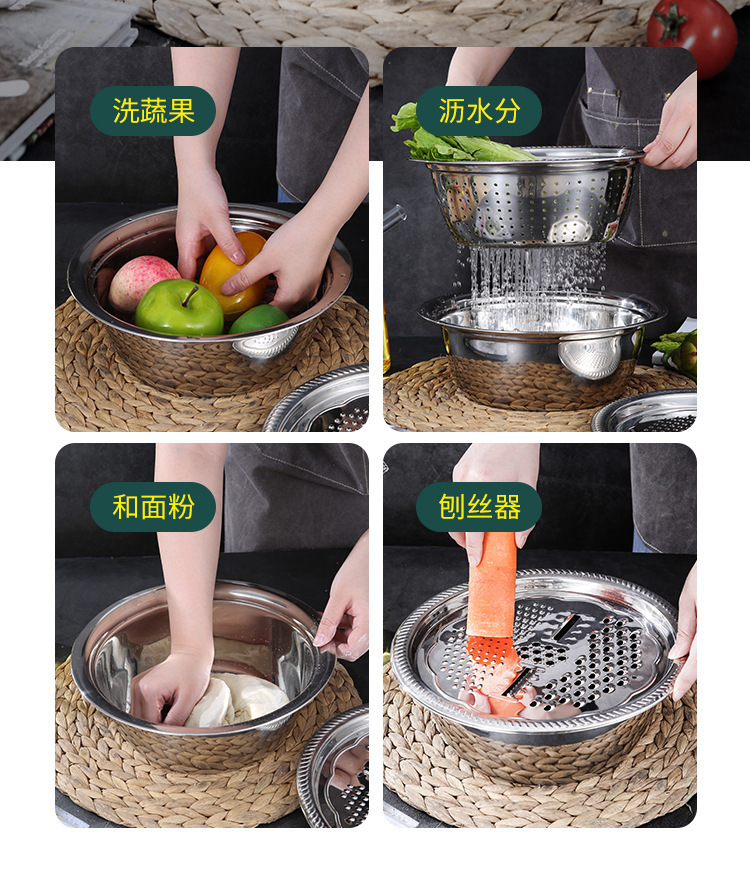 洗蔬果

沥水分

和面粉

刨丝器