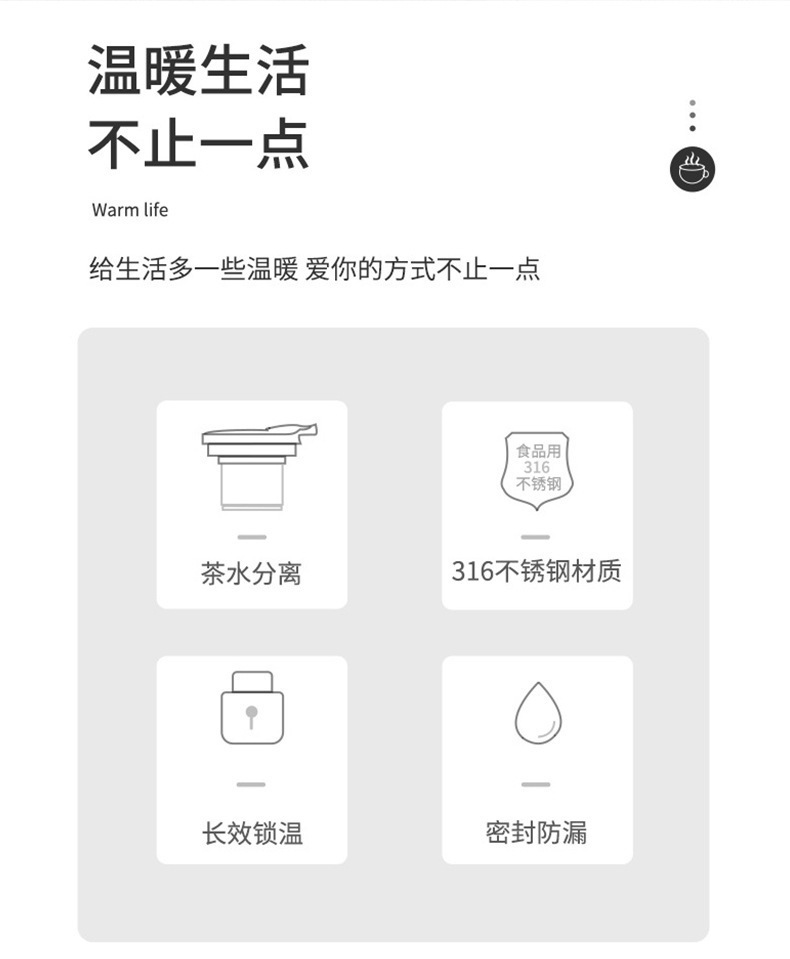 温暖生活
不止一点

Warm life

给生活多一些温暖 爱你的方式不止一点

茶水分离

食品用
316
不锈钢

316不锈钢材质

长效锁温

密封防漏