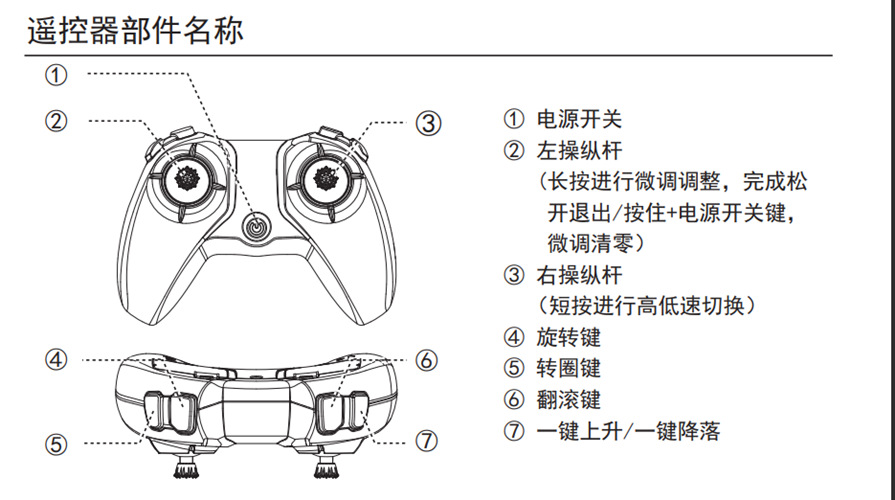 遥控器部件名称

①

②

③

④

⑥

⑤

⑦

① 电源开关
② 左操纵杆
（长按进行微调调整，完成松开退出/按住+电源开关键，微调清零）
③ 右操纵杆
（短按进行高低速切换）
④ 旋转键
⑤ 转圈键
⑥ 翻滚键
⑦ 一键上升/一键降落