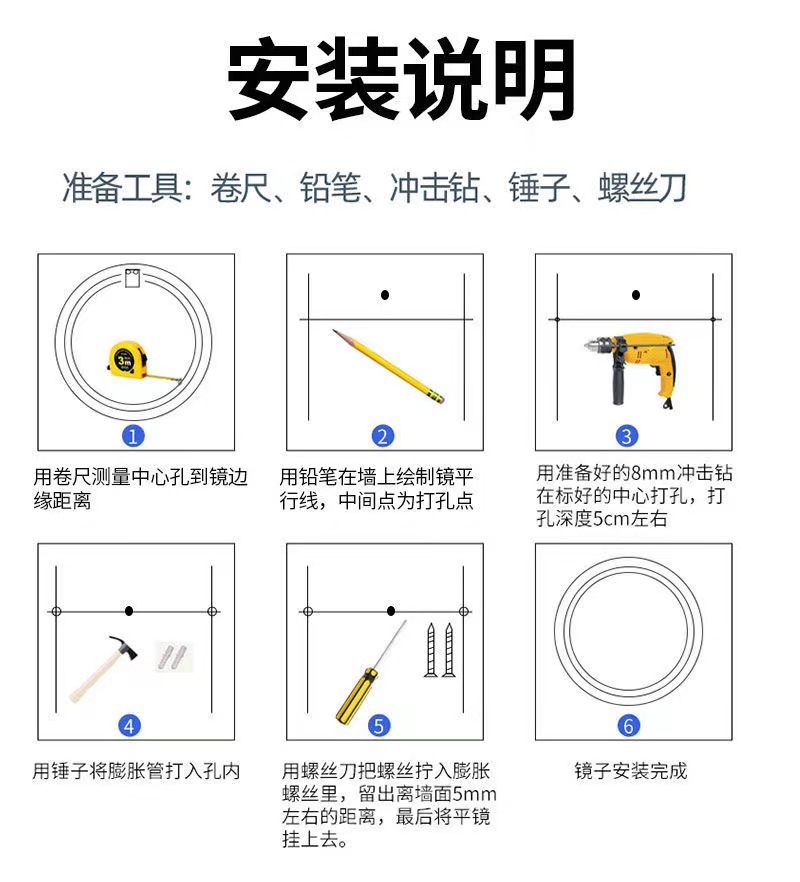 安装说明

准备工具：卷尺、铅笔、冲击钻、锤子、螺丝刀

3m

1

用卷尺测量中心孔到镜边缘距离

2

用铅笔在墙上绘制镜平行线，中间点为打孔点

3

用准备好的8mm冲击钻在标好的中心打孔，打孔深度5cm左右

4

用锤子将膨胀管打入孔内

5

用螺丝刀把螺丝拧入膨胀螺丝里，留出离墙面5mm左右的距离，最后将平镜挂上去。

6

镜子安装完成