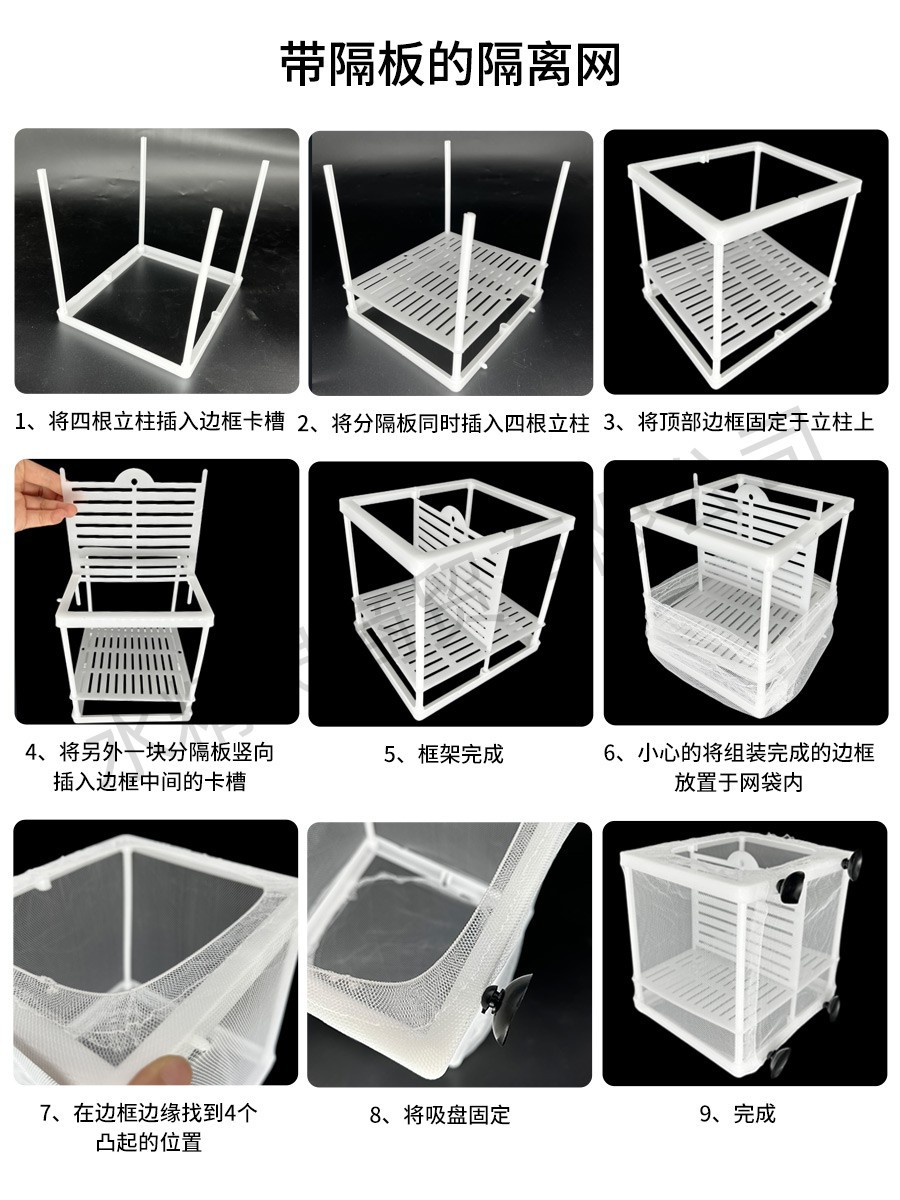 带隔板的隔离网

1、将四根立柱插入边框卡槽

2、将分隔板同时插入四根立柱

3、将顶部边框固定于立柱上

4、将另外一块分隔板竖向插入边框中间的卡槽

5、框架完成

6、小心的将组装完成的边框放置于网袋内

7、在边框边缘找到4个凸起的位置

8、将吸盘固定

9、完成