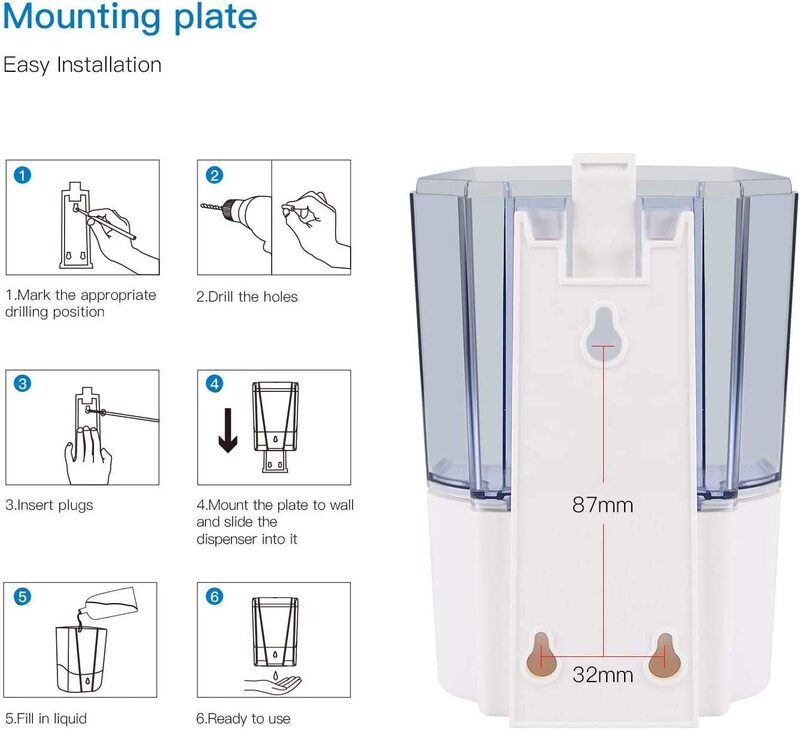 Mounting plate

Easy Installation

1

1.Mark the appropriate drilling position

2

2.Drill the holes

3

3.Insert plugs

4

4.Mount the plate to wall and slide the dispenser into it

5

5.Fill in liquid

6

6.Ready to use

87mm

32mm