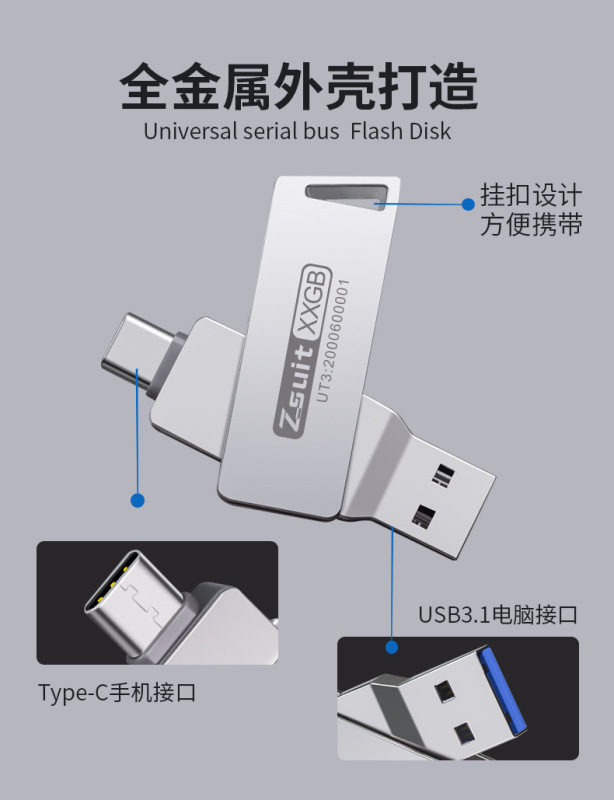 全金属外壳打造
Universal serial bus Flash Disk

挂扣设计
方便携带

Zsuit XXGB
UT3:2000600001

USB3.1电脑接口

Type-C手机接口