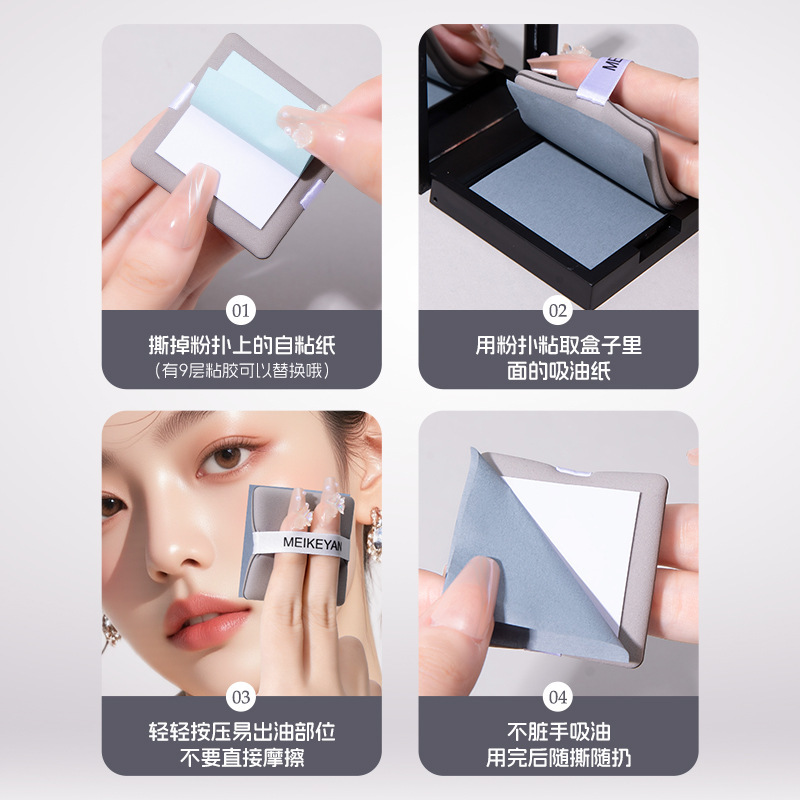 01
撕掉粉扑上的自粘纸
（有9层粘胶可以替换哦）

ME

02
用粉扑粘取盒子里面的吸油纸

MEIKEYAN

03
轻轻按压易出油部位
不要直接摩擦

04
不脏手吸油
用完后随撕随扔