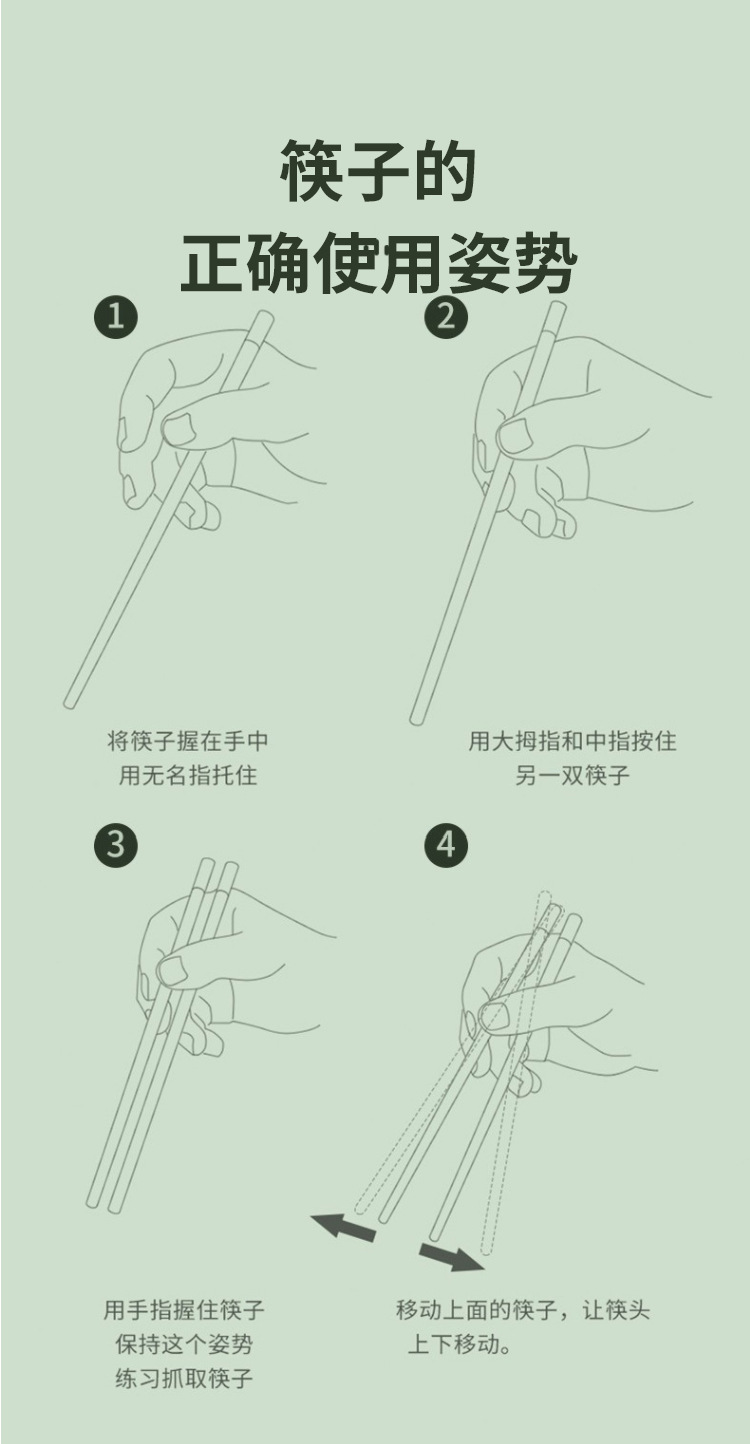 筷子的
正确使用姿势

1

将筷子握在手中
用无名指托住

2

用大拇指和中指按住
另一双筷子

3

用手指握住筷子
保持这个姿势
练习抓取筷子

4

移动上面的筷子，让筷头
上下移动。