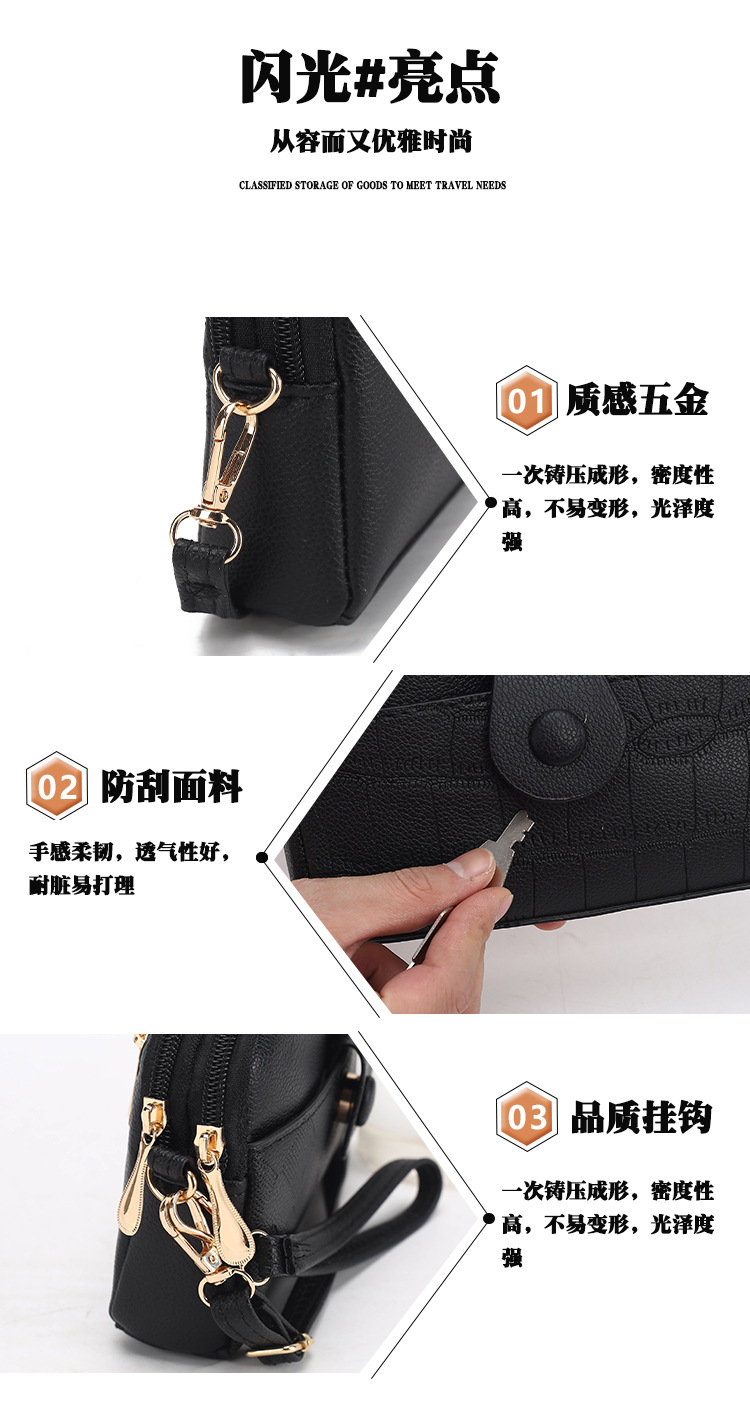 闪光#亮点

从容而又优雅时尚

CLASSIFIED STORAGE OF GOODS TO MEET TRAVEL NEEDS

01 质感五金

一次铸压成形，密度性高，不易变形，光泽度强

02 防刮面料

手感柔韧，透气性好，耐脏易打理

03 品质挂钩

一次铸压成形，密度性高，不易变形，光泽度强