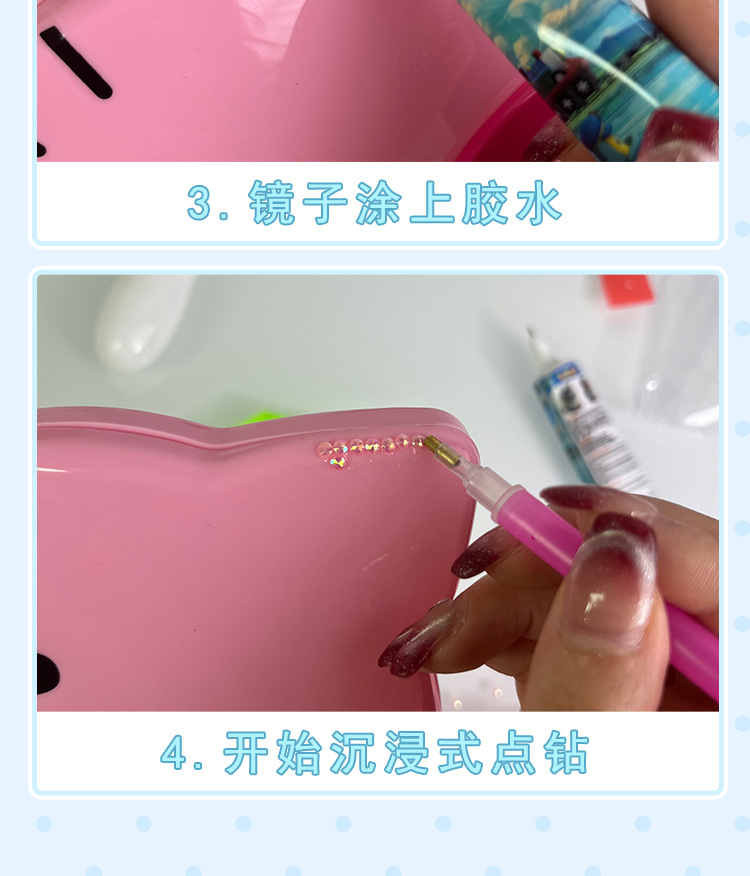 3. 镜子涂上胶水

4. 开始沉浸式点钻