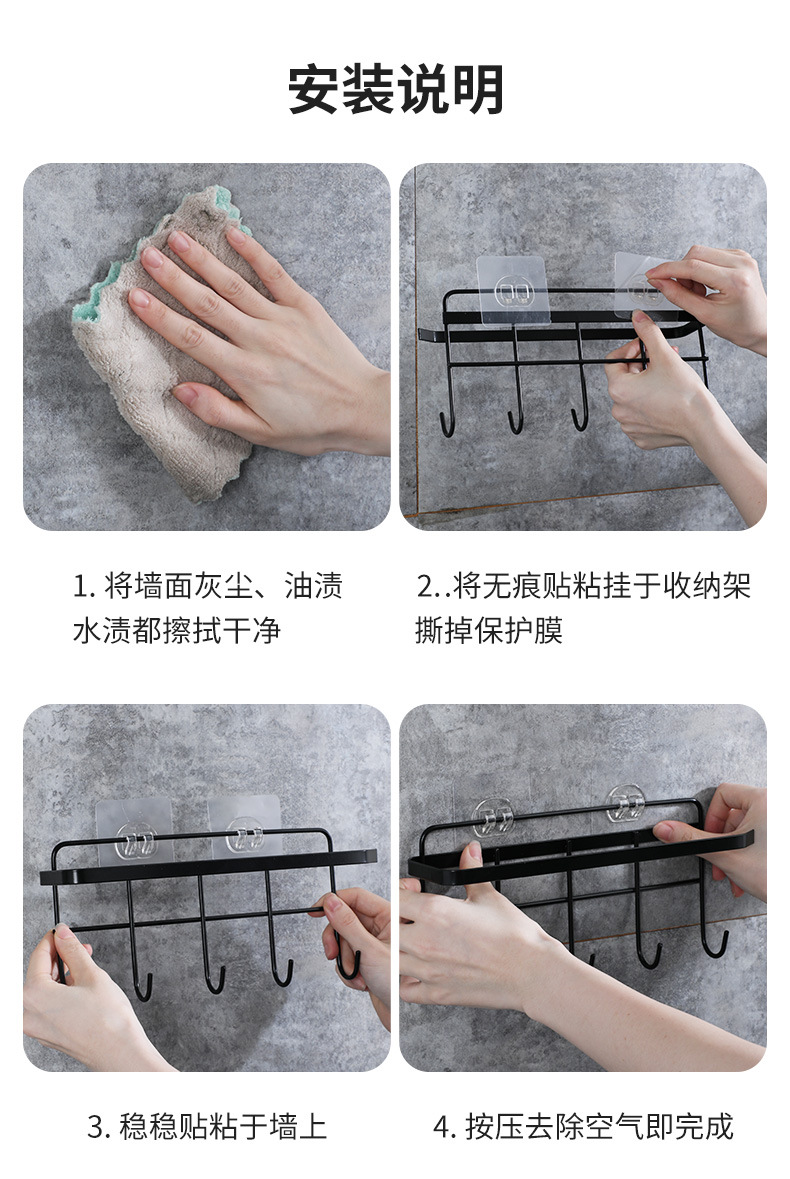 安装说明

1. 将墙面灰尘、油渍水渍都擦拭干净

2..将无痕贴粘挂于收纳架撕掉保护膜

3. 稳稳贴粘于墙上

4. 按压去除空气即完成