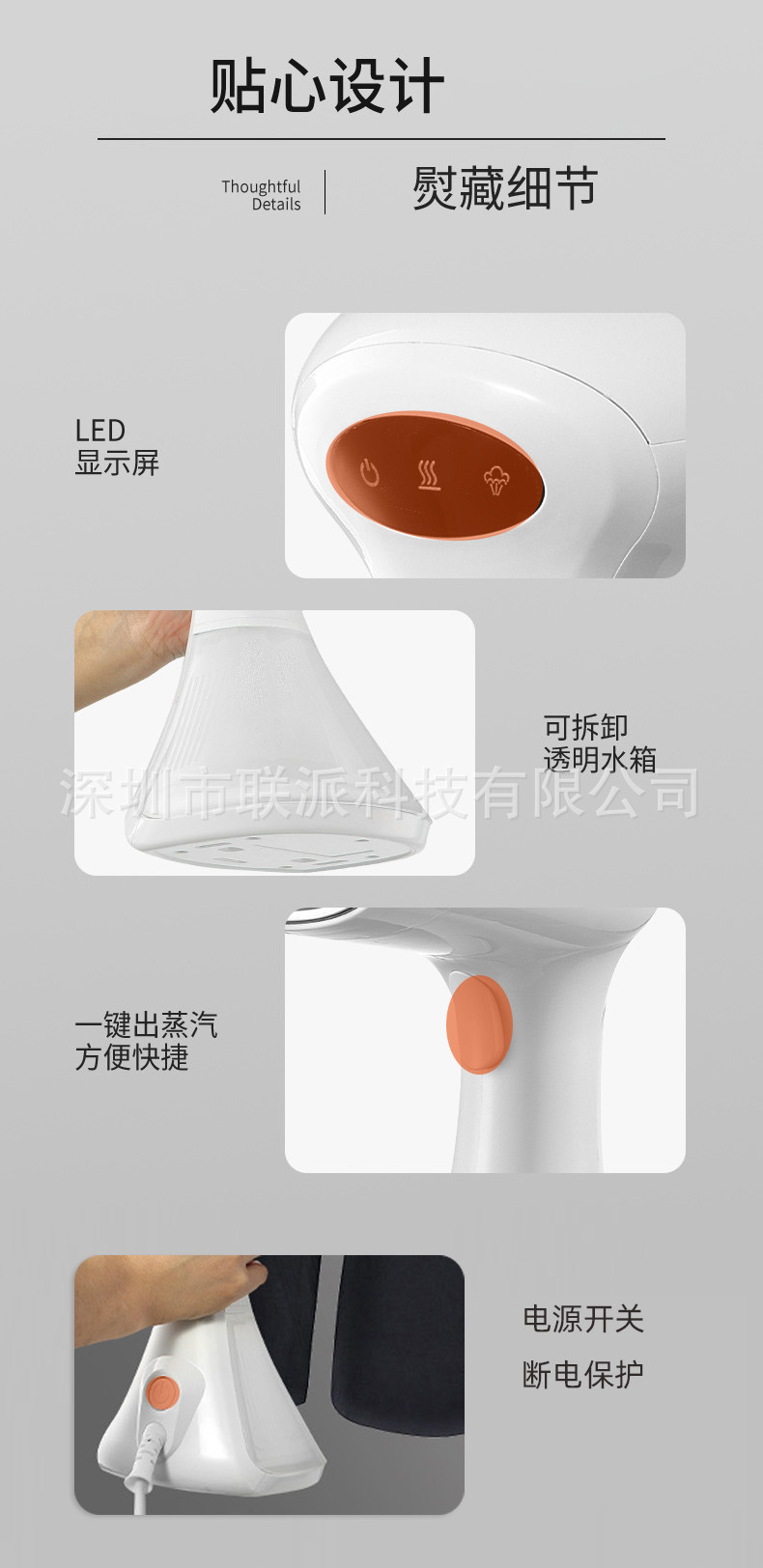 贴心设计

Thoughtful Details

熨藏细节

LED
显示屏

可拆卸
透明水箱

深圳市联派科技有限公司

一键出蒸汽
方便快捷

电源开关
断电保护