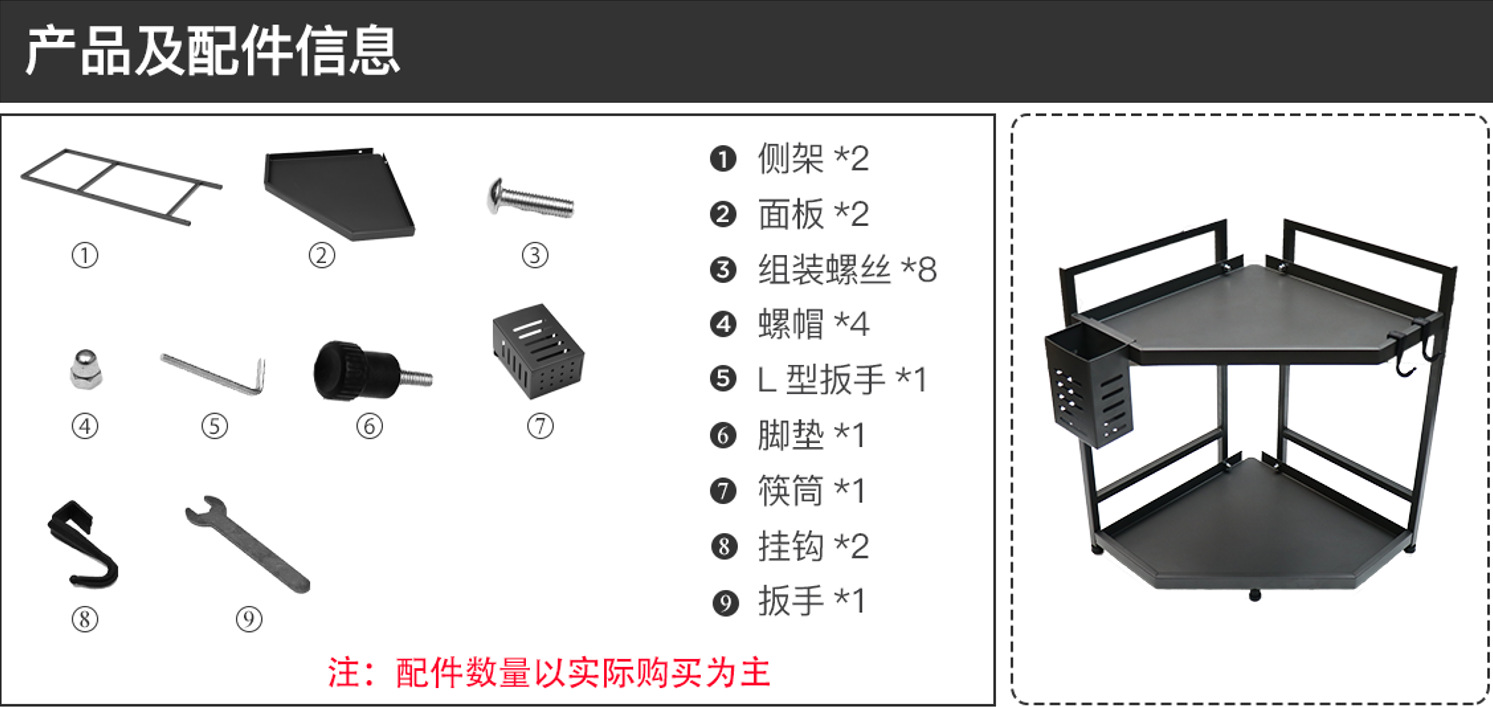 产品及配件信息

①
②
③
④
⑤
⑥
⑦
⑧
⑨

❶ 侧架 *2
❷ 面板 *2
❸ 组装螺丝 *8
❹ 螺帽 *4
❺ L 型扳手 *1
❻ 脚垫 *1
❼ 筷筒 *1
❽ 挂钩 *2
❾ 扳手 *1

注：配件数量以实际购买为主