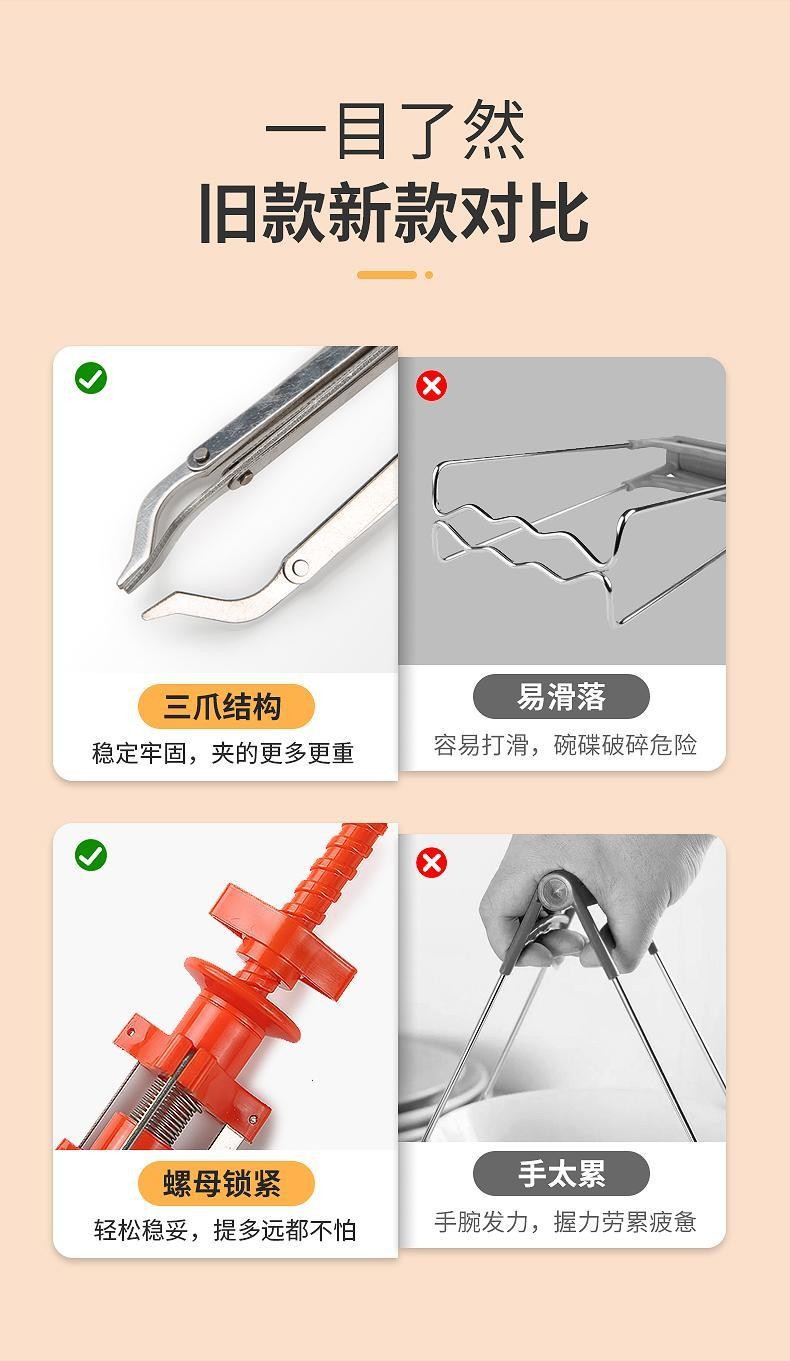 一目了然
旧款新款对比

三爪结构
稳定牢固，夹的更多更重

易滑落
容易打滑，碗碟破碎危险

螺母锁紧
轻松稳妥，提多远都不怕

手太累
手腕发力，握力劳累疲惫