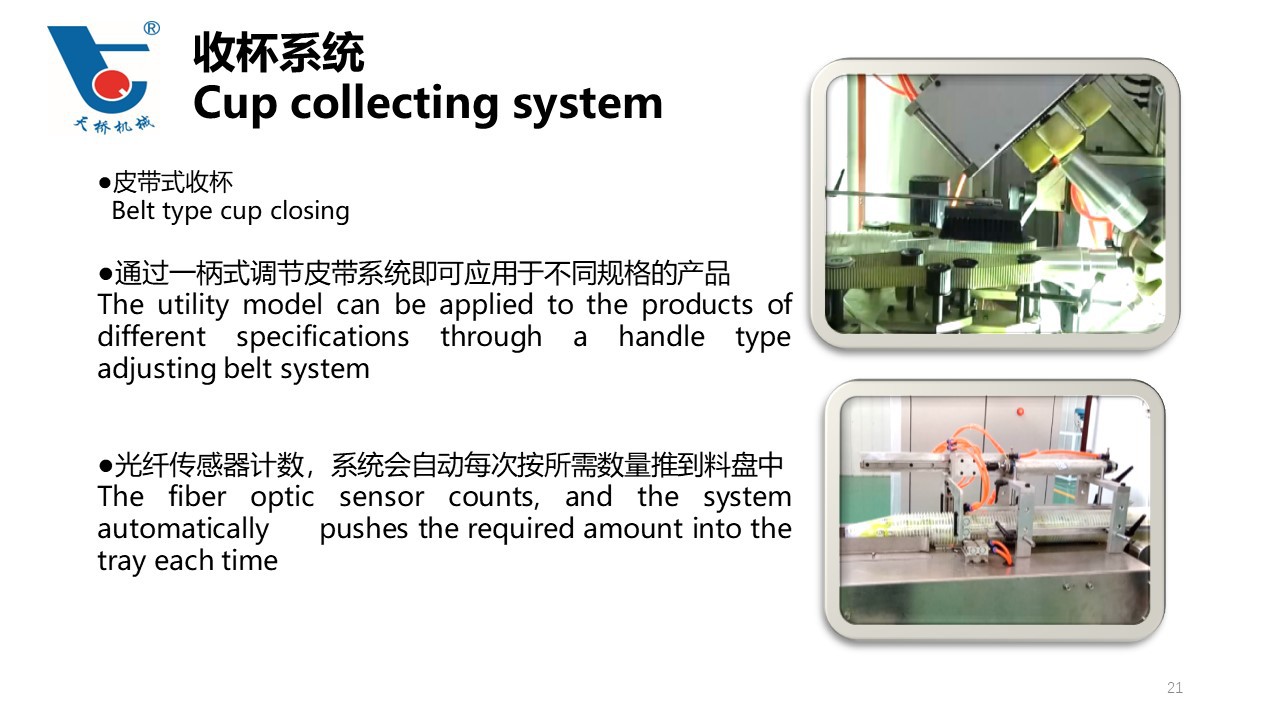 ®
大桥机械

收杯系统
Cup collecting system

●皮带式收杯
Belt type cup closing

●通过一柄式调节皮带系统即可应用于不同规格的产品
The utility model can be applied to the products of different specifications through a handle type adjusting belt system

●光纤传感器计数，系统会自动每次按所需数量推到料盘中
The fiber optic sensor counts, and the system automatically pushes the required amount into the tray each time

21