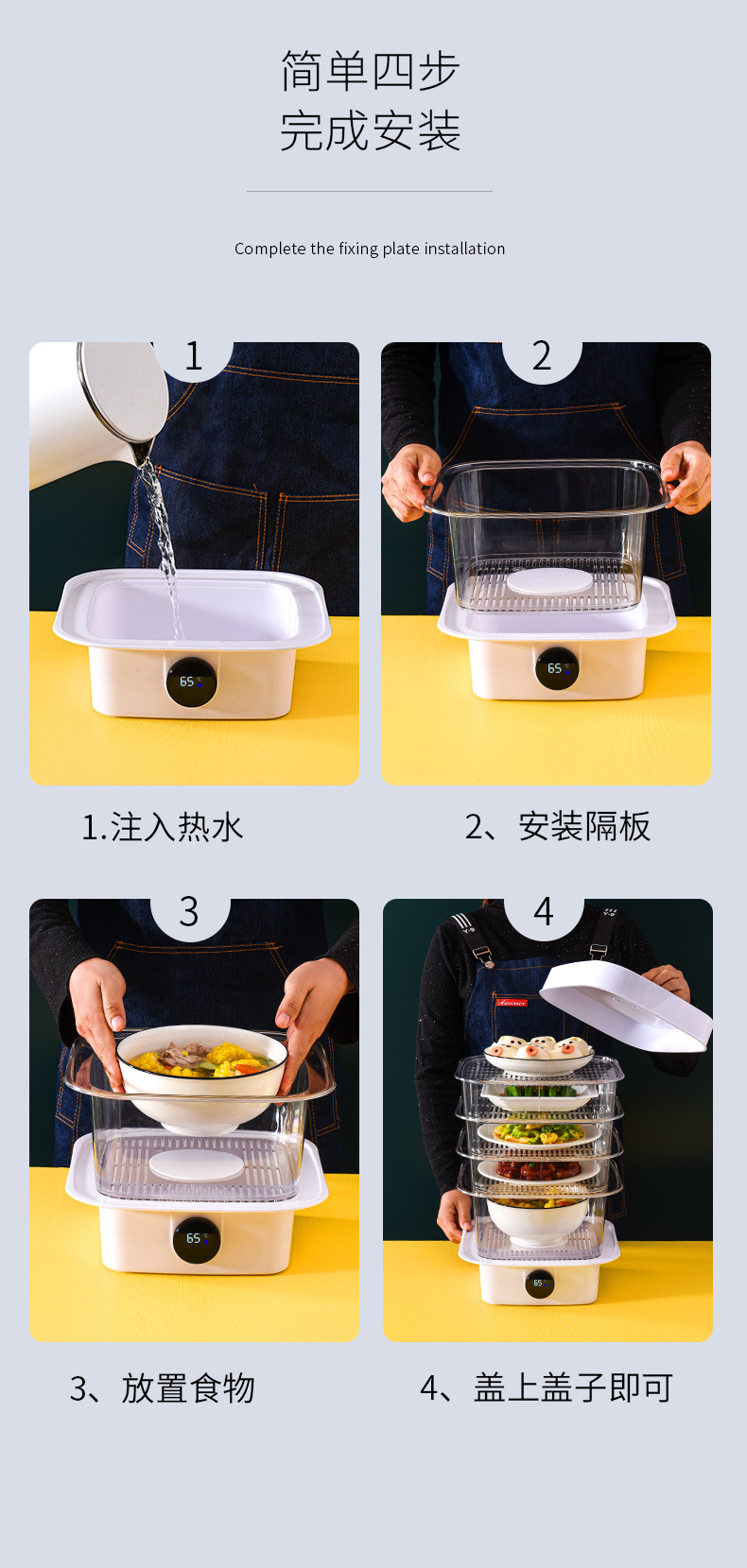 简单四步
完成安装

Complete the fixing plate installation

1

65

1.注入热水

2

65

2、安装隔板

3

65

3、放置食物

4

65

4、盖上盖子即可