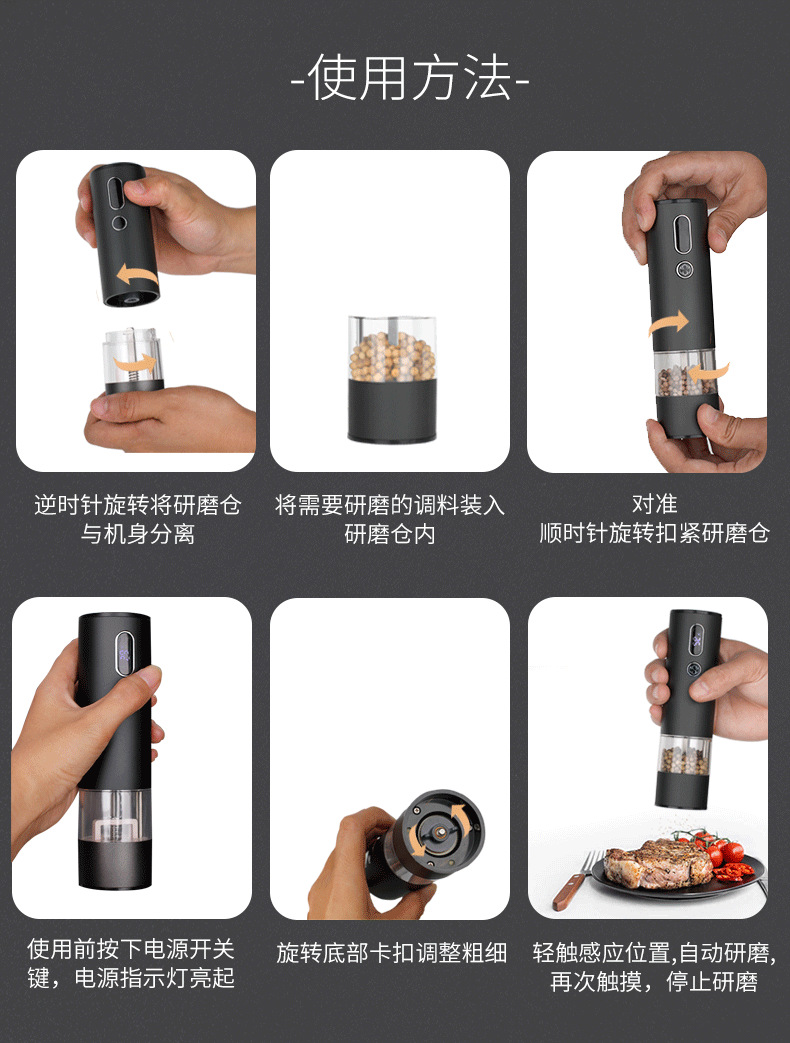 -使用方法-

逆时针旋转将研磨仓与机身分离

将需要研磨的调料装入研磨仓内

对准
顺时针旋转扣紧研磨仓

使用前按下电源开关键，电源指示灯亮起

旋转底部卡扣调整粗细

轻触感应位置,自动研磨,再次触摸，停止研磨