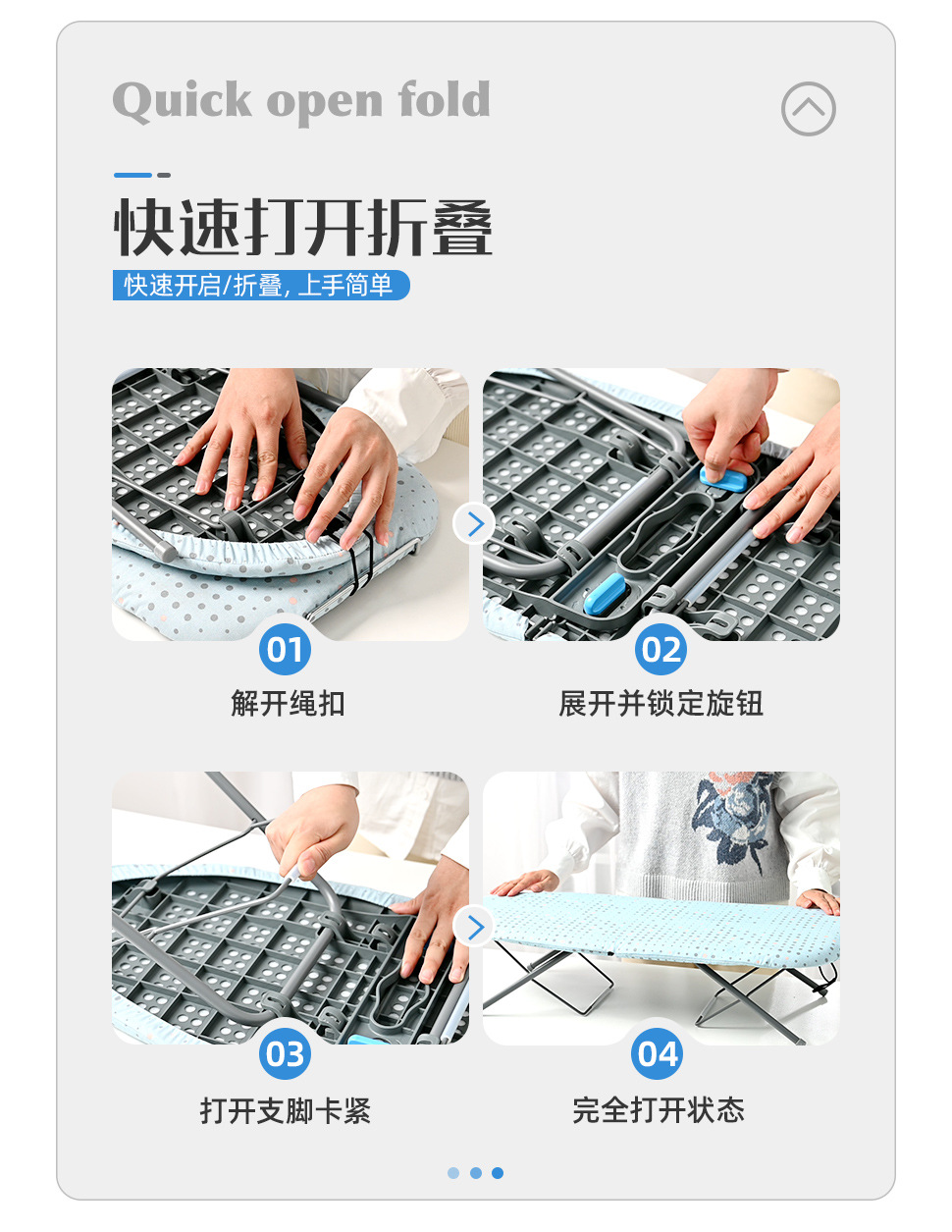 Quick open fold

快速打开折叠

快速开启/折叠, 上手简单

01

解开绳扣

02

展开并锁定旋钮

03

打开支脚卡紧

04

完全打开状态