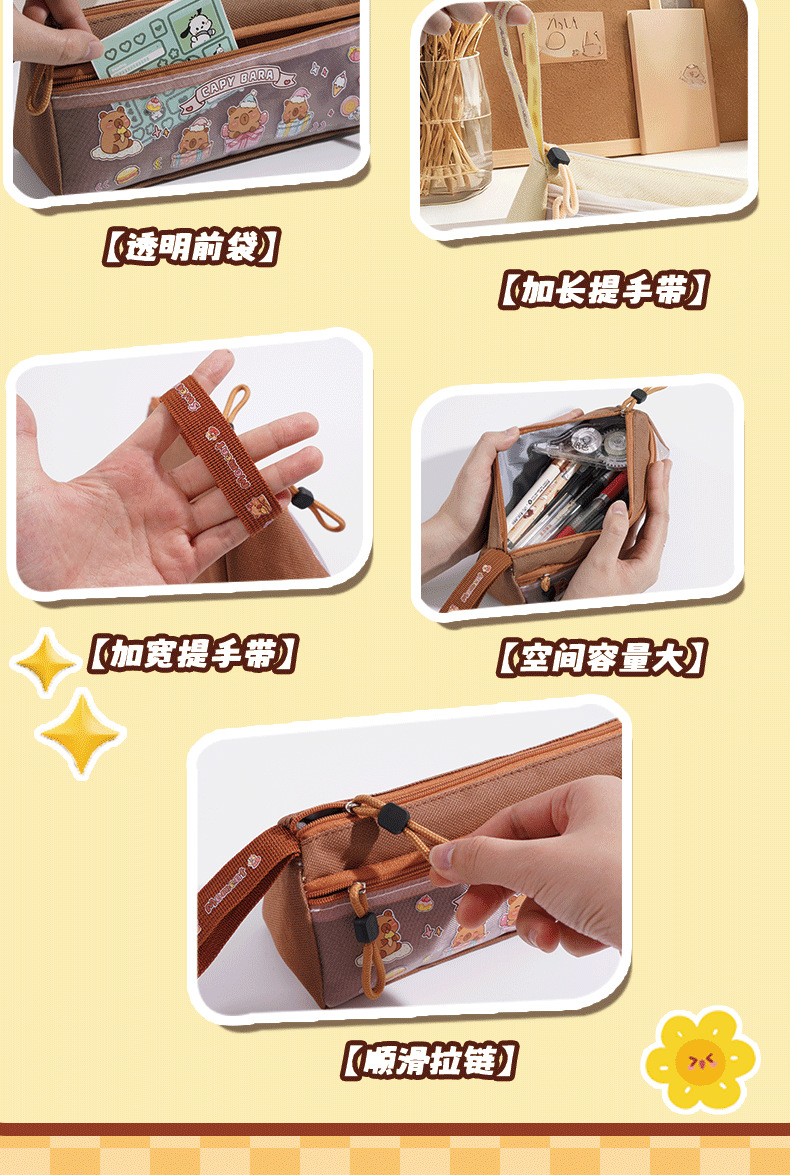 CAPY BARA

【透明前袋】

【加长提手带】

【加宽提手带】

【空间容量大】

【顺滑拉链】