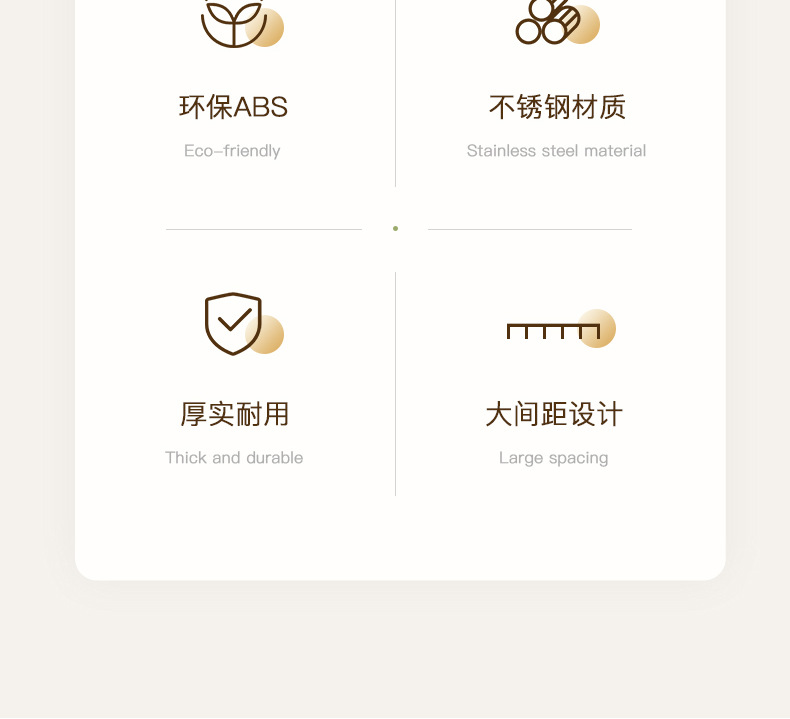 环保ABS

Eco-friendly

不锈钢材质

Stainless steel material

厚实耐用

Thick and durable

大间距设计

Large spacing