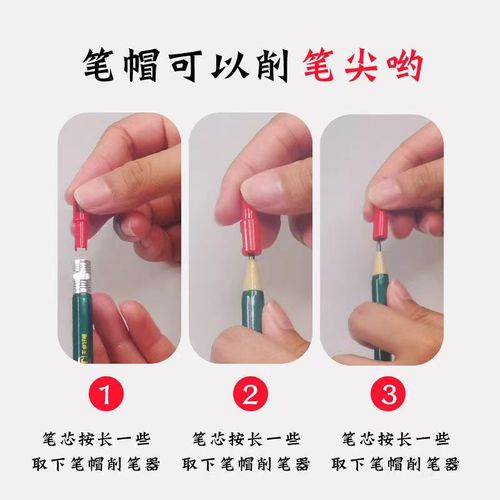 笔帽可以削笔尖哟

1
笔芯按长一些
取下笔帽削笔器

2
笔芯按长一些
取下笔帽削笔器

3
笔芯按长一些
取下笔帽削笔器