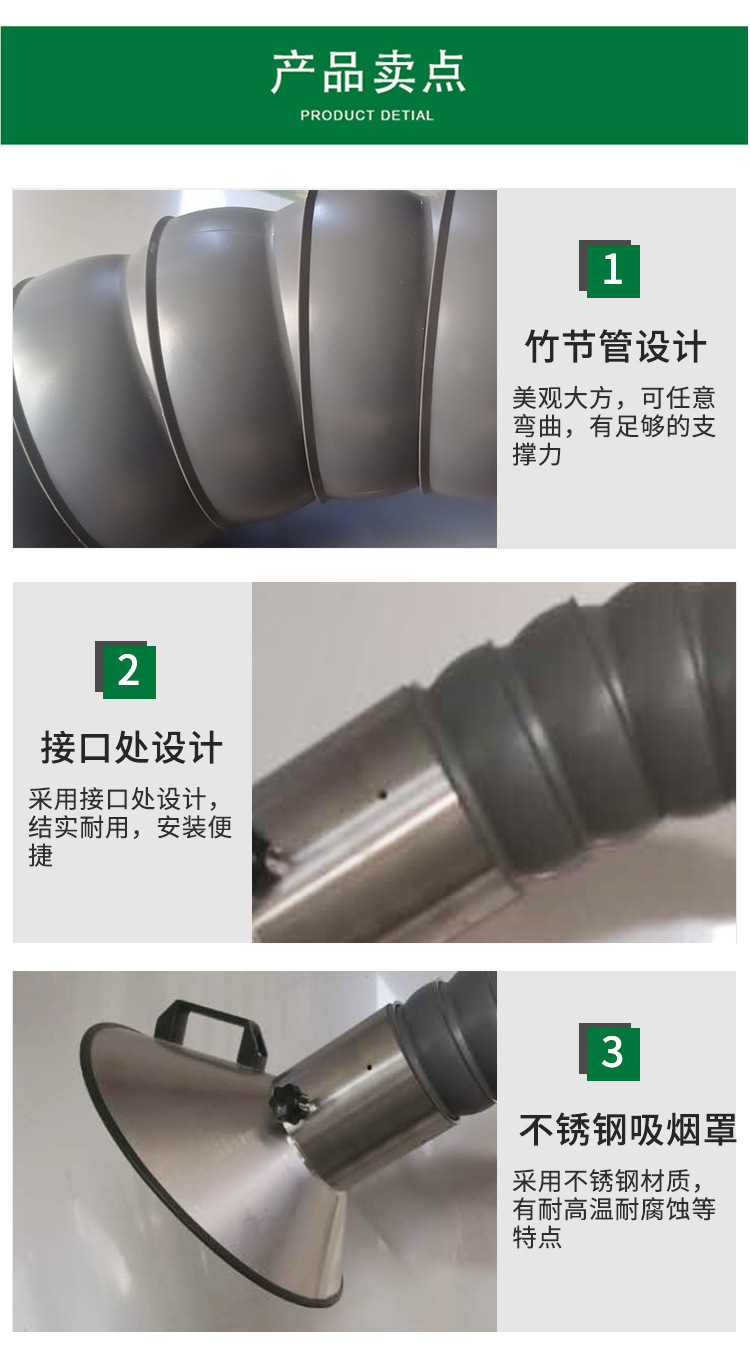 产品卖点
PRODUCT DETIAL

1
竹节管设计
美观大方，可任意弯曲，有足够的支撑力

2
接口处设计
采用接口处设计，结实耐用，安装便捷

3
不锈钢吸烟罩
采用不锈钢材质，有耐高温耐腐蚀等特点