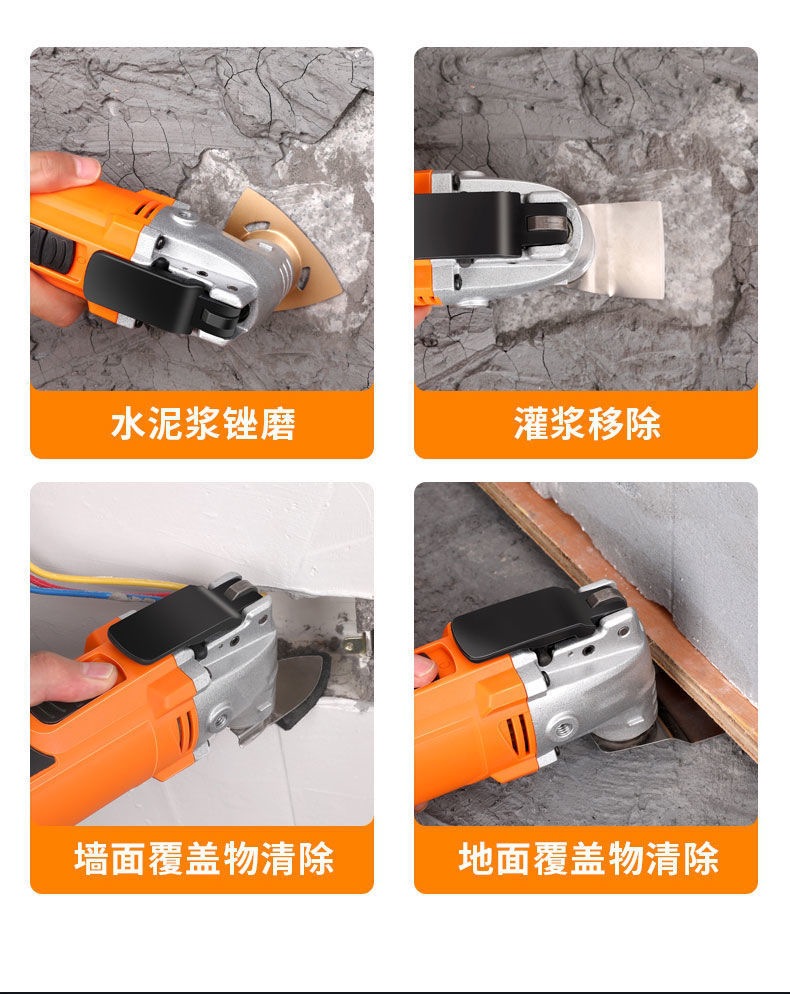 水泥浆锉磨

灌浆移除

墙面覆盖物清除

地面覆盖物清除