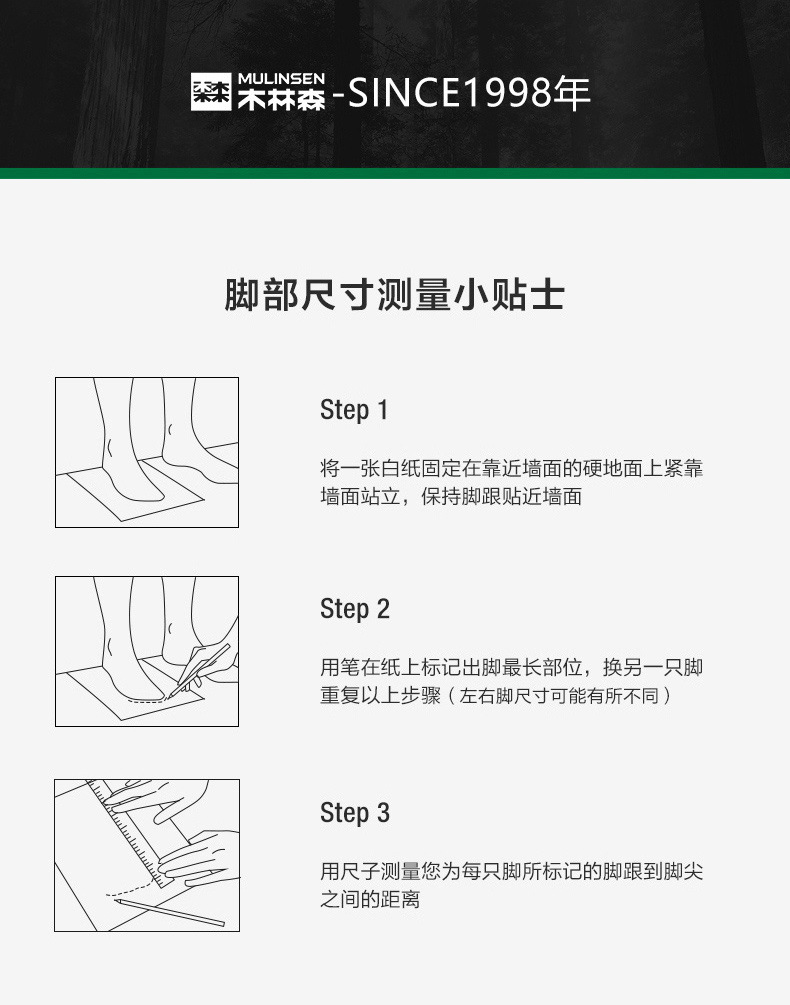 MULINSEN 木林森 -SINCE1998年

脚部尺寸测量小贴士

Step 1

将一张白纸固定在靠近墙面的硬地面上紧靠墙面站立，保持脚跟贴近墙面

Step 2

用笔在纸上标记出脚最长部位，换另一只脚重复以上步骤（左右脚尺寸可能有所不同）

Step 3

用尺子测量您为每只脚所标记的脚跟到脚尖之间的距离