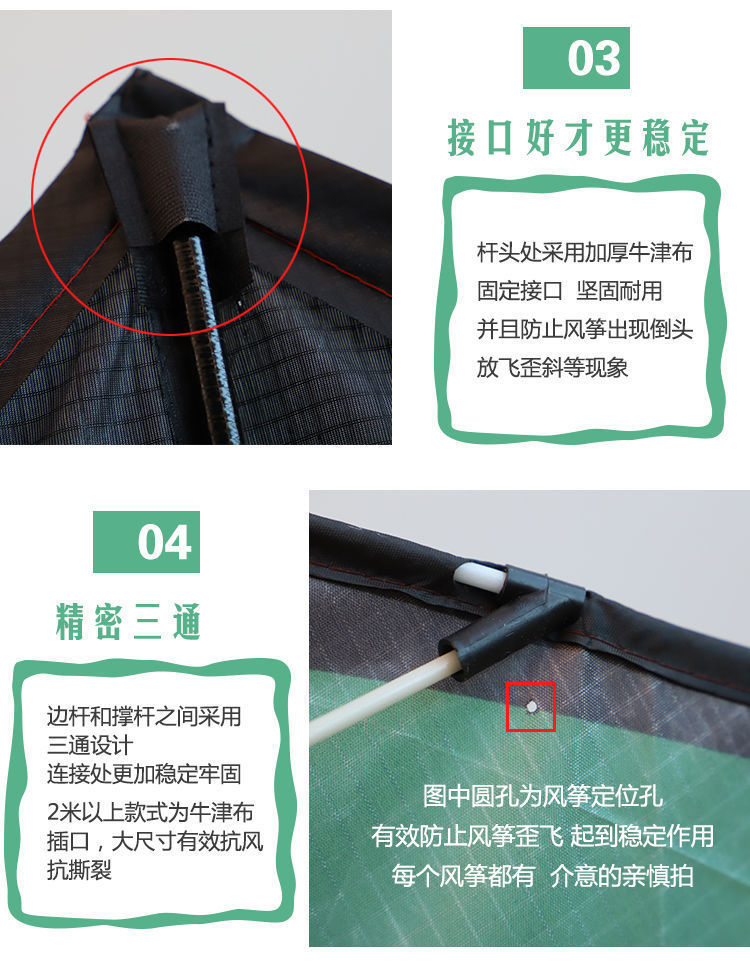 03

接口好才更稳定

杆头处采用加厚牛津布
固定接口 坚固耐用
并且防止风筝出现倒头
放飞歪斜等现象

04

精密三通

边杆和撑杆之间采用
三通设计
连接处更加稳定牢固
2米以上款式为牛津布
插口，大尺寸有效抗风
抗撕裂

图中圆孔为风筝定位孔
有效防止风筝歪飞 起到稳定作用
每个风筝都有 介意的亲慎拍